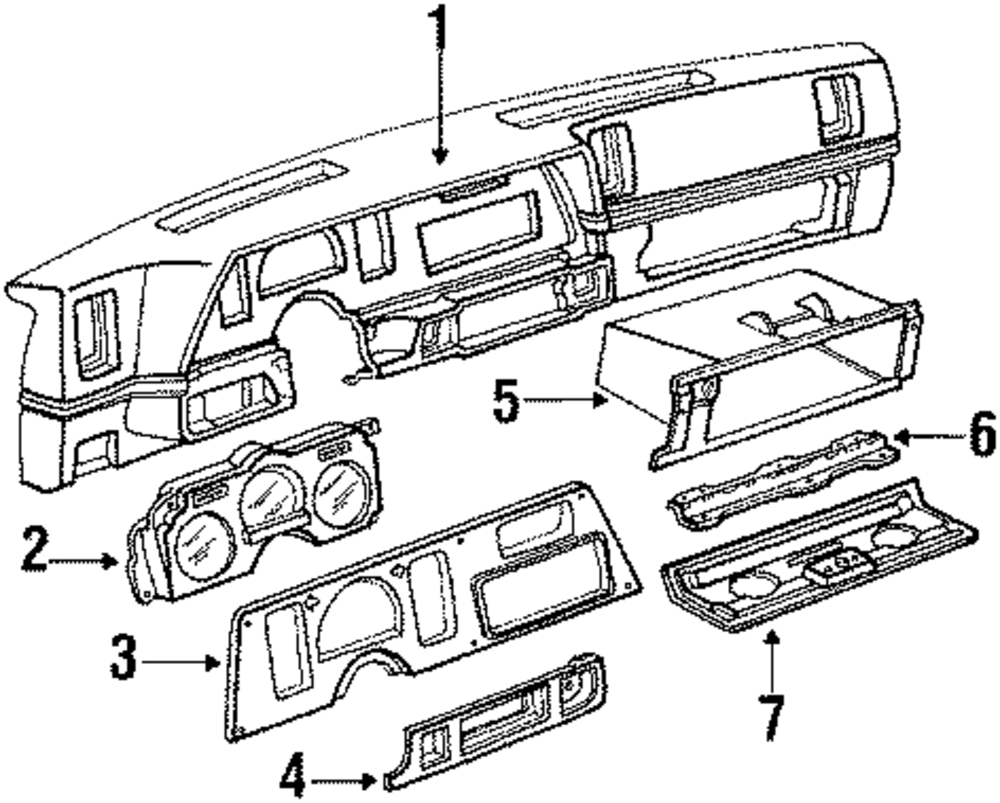 1
5
6
2
3
7
4