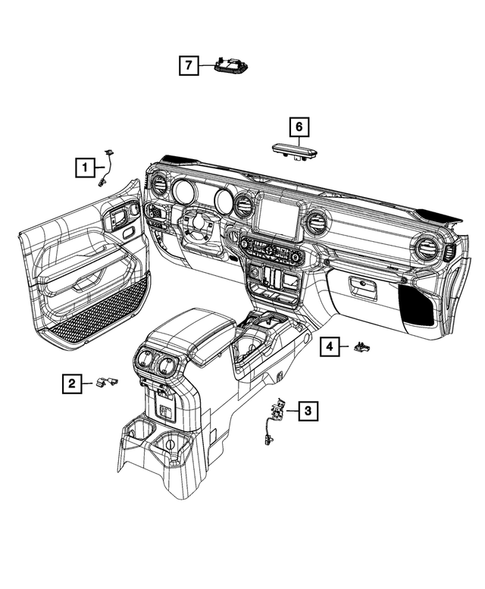 7

6

1

4

2

3