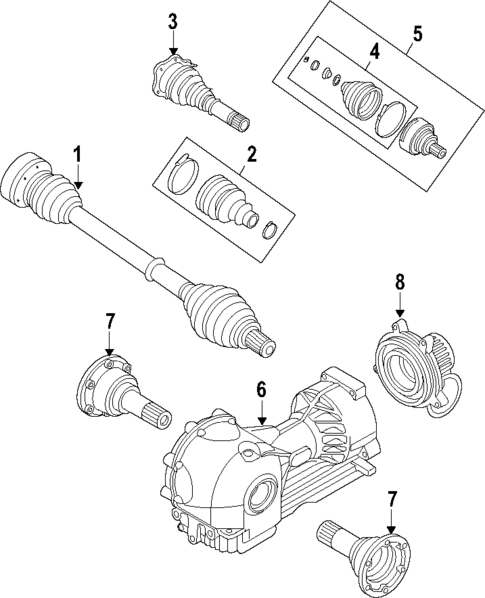 3
5
4
1
2
8
7
6
7