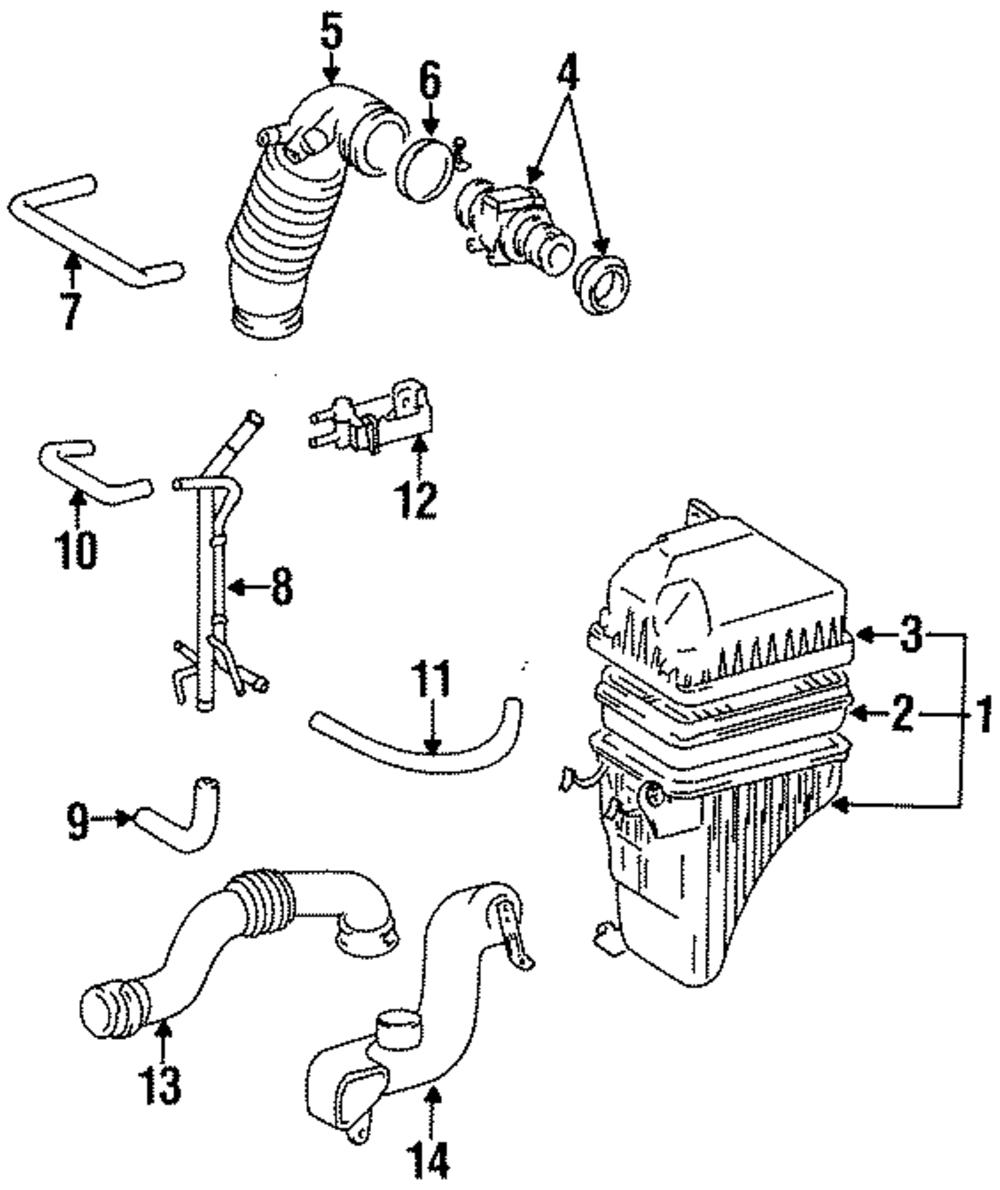 5
6
4
7
12
10
8
3
2
1
11
9
13
14