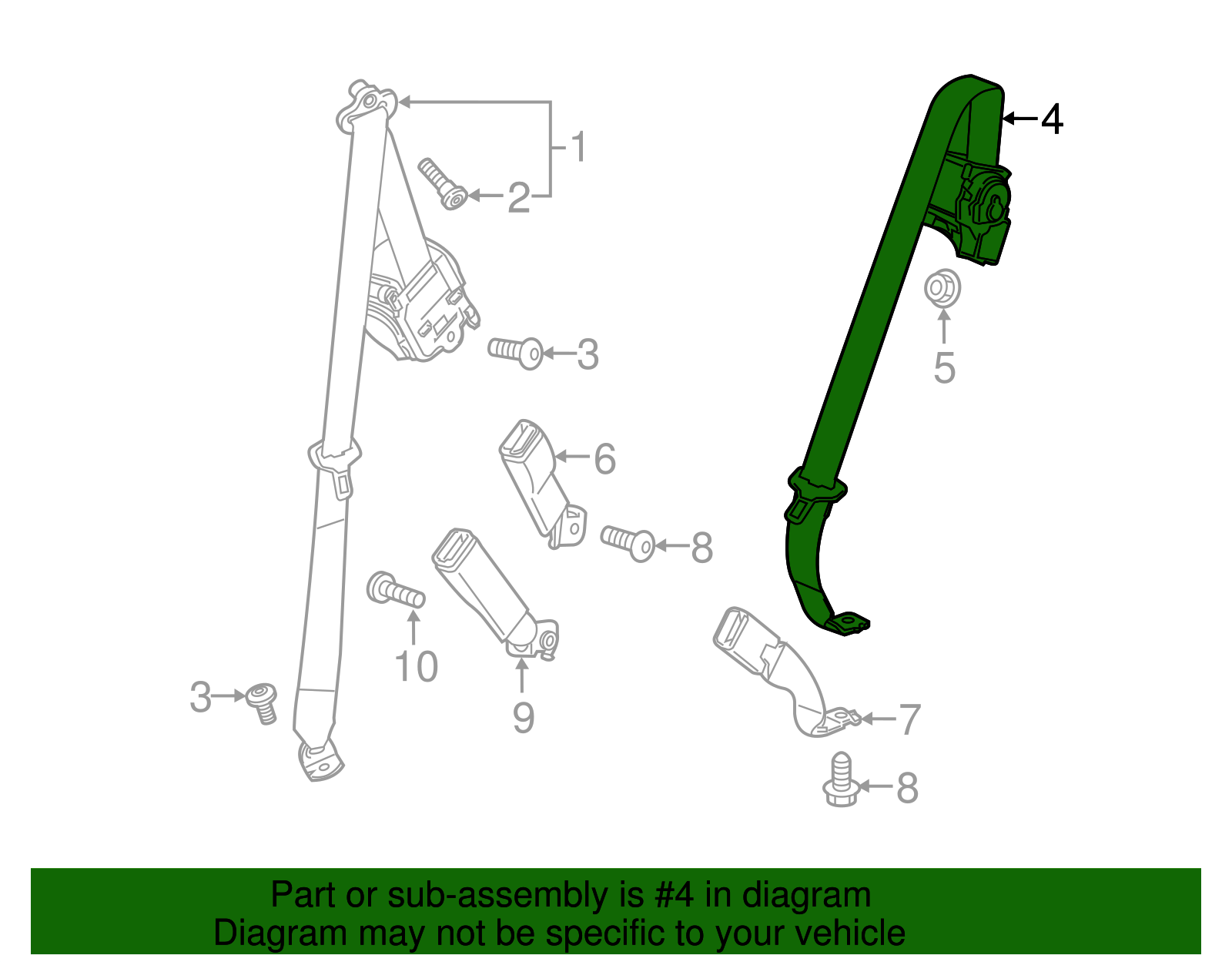 1
2
4
3
5
6
8
10
9
3
7
8

Part or sub-assembly is #4 in diagram
Diagram may not be specific to your vehicle