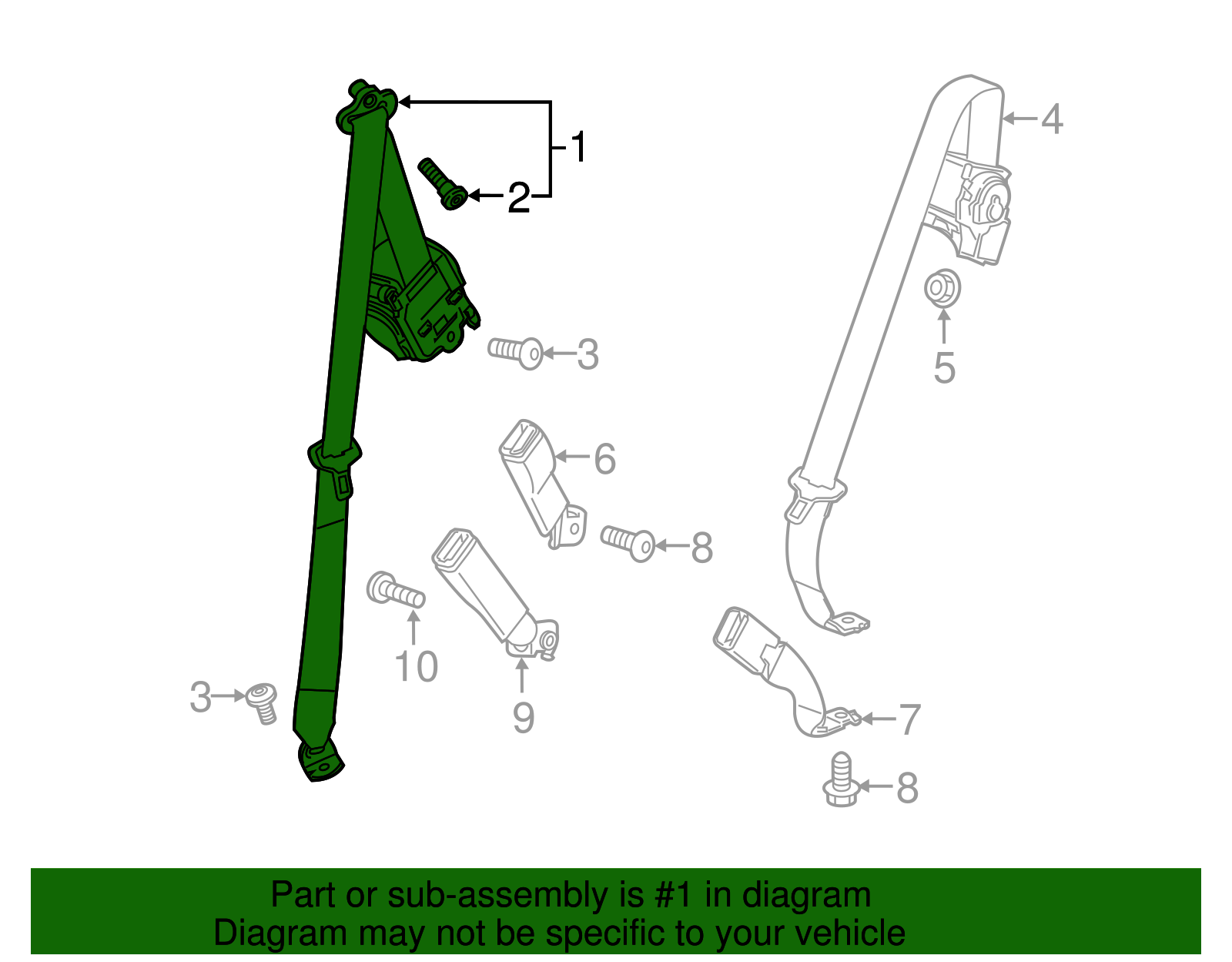 1
2
4
3
5
6
8
10
9
3
7
8

Part or sub-assembly is #1 in diagram
Diagram may not be specific to your vehicle