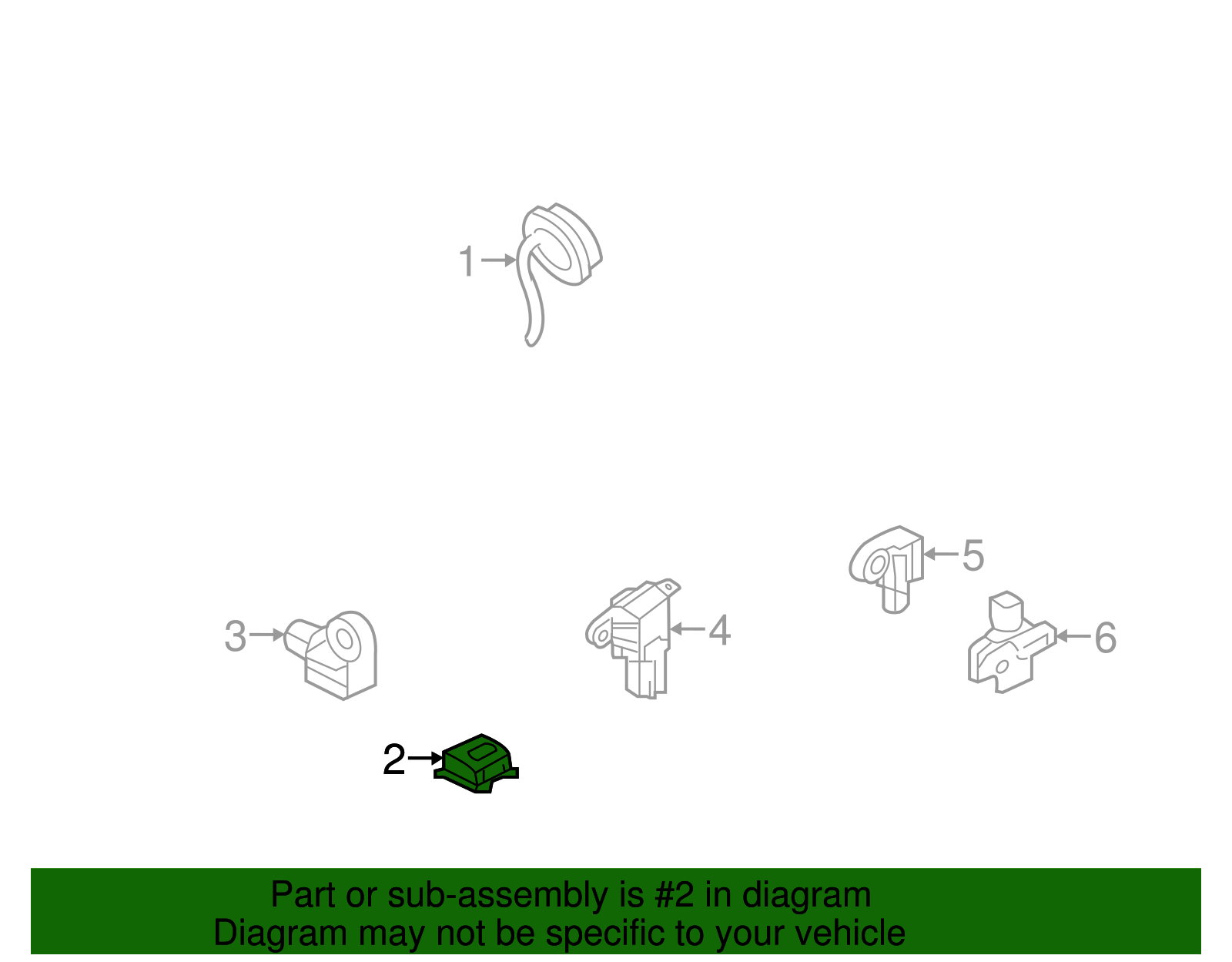 1
5
3
4
6
2

Part or sub-assembly is #2 in diagram
Diagram may not be specific to your vehicle