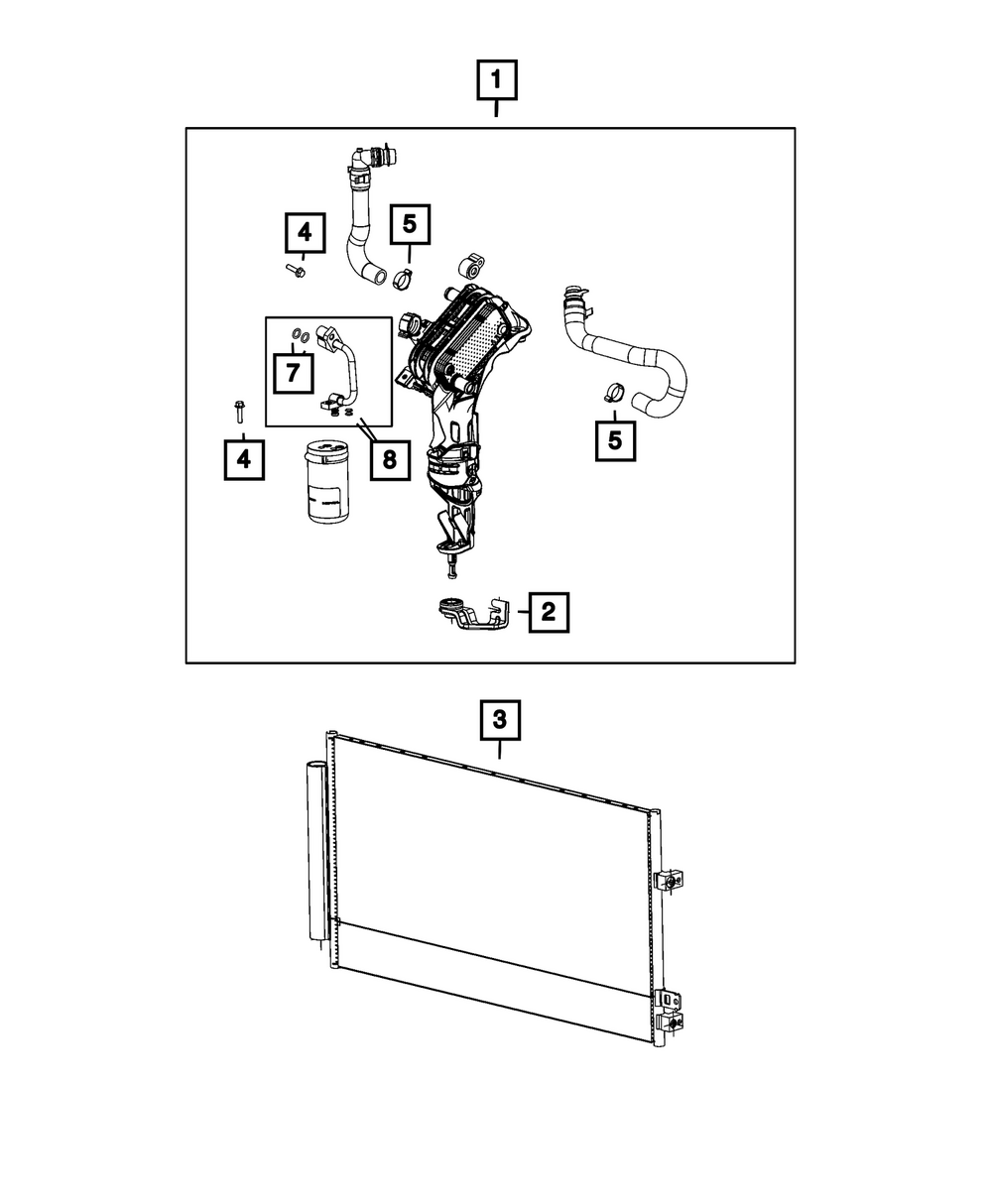 1

4

5

7

4

8

5

2

3