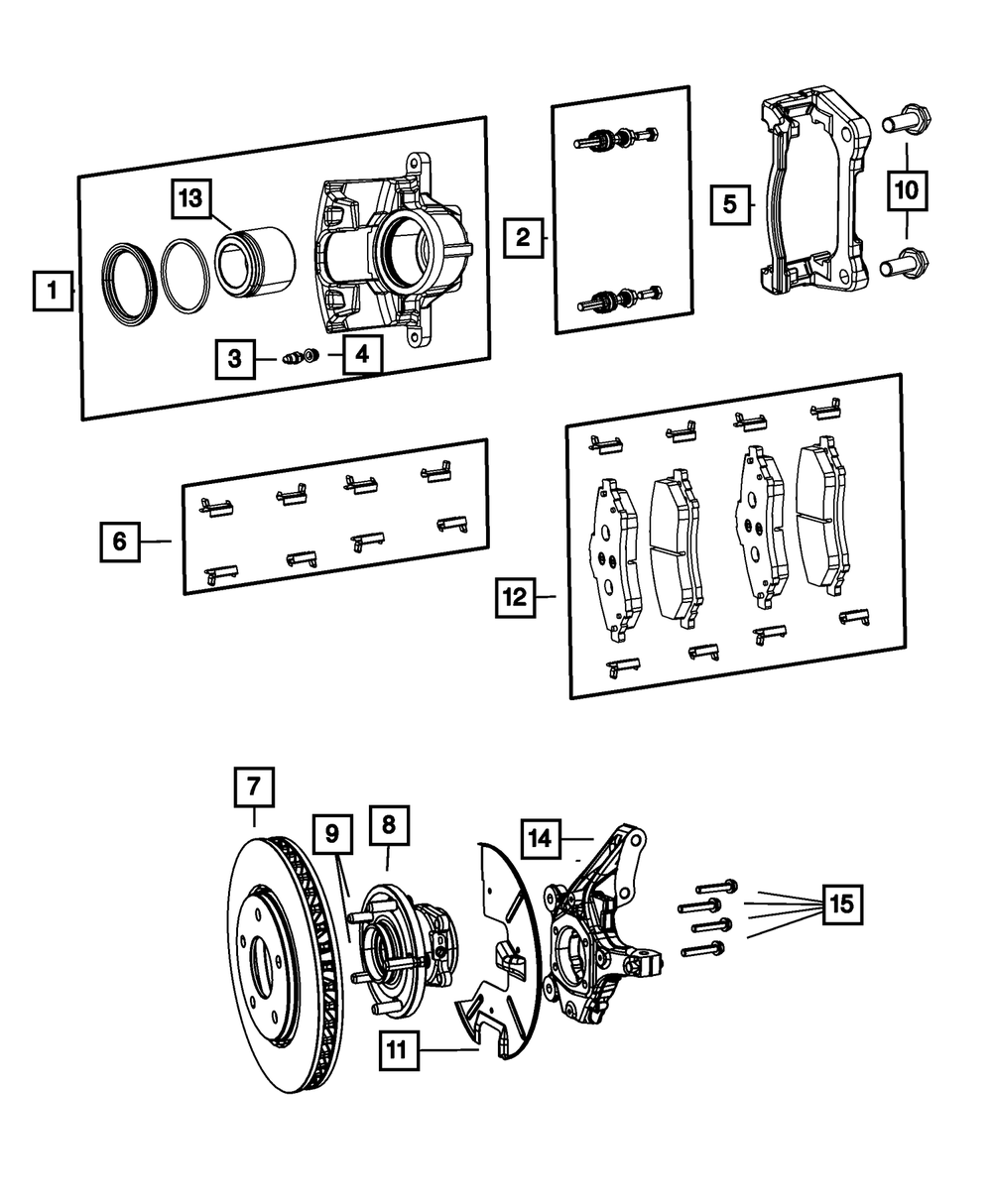 13
1
3
4
2
5
10
6
12
7
9
8
14
15
11