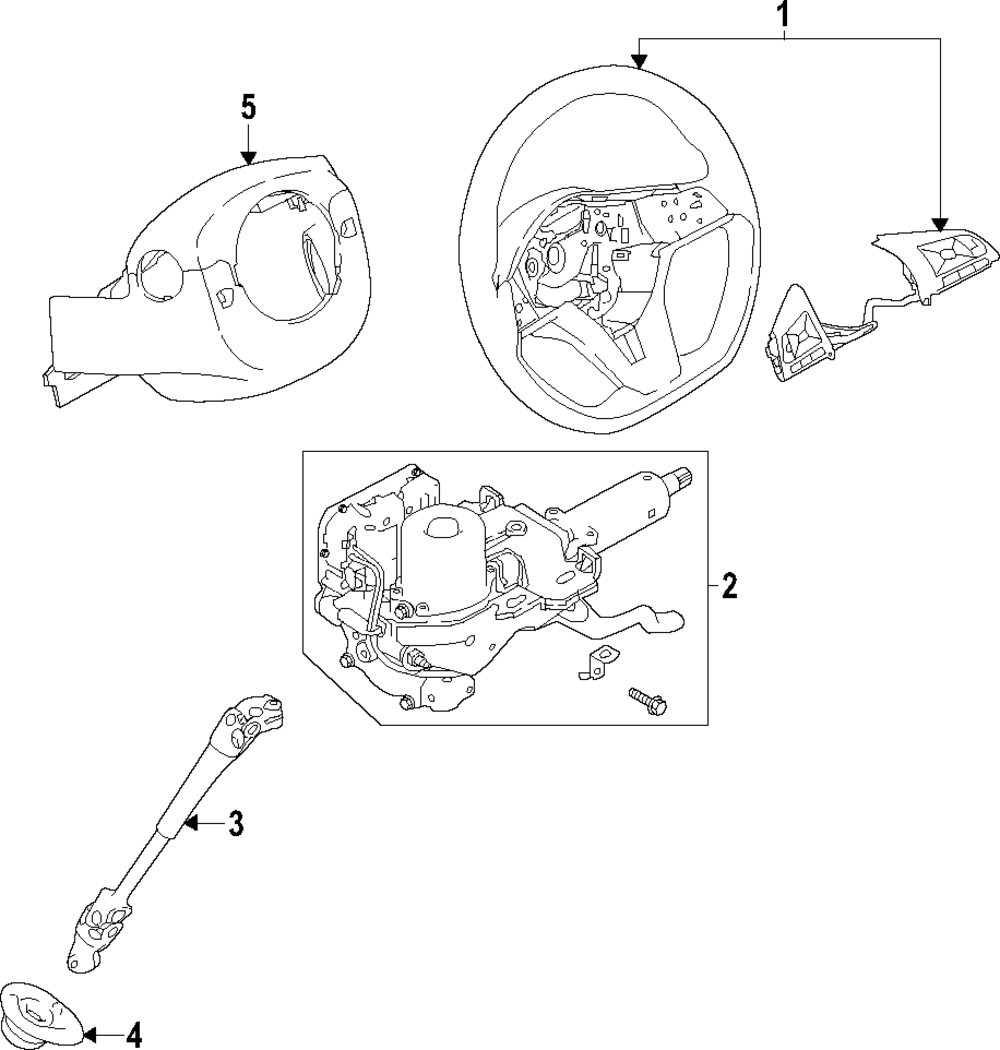 1
5
2
3
4