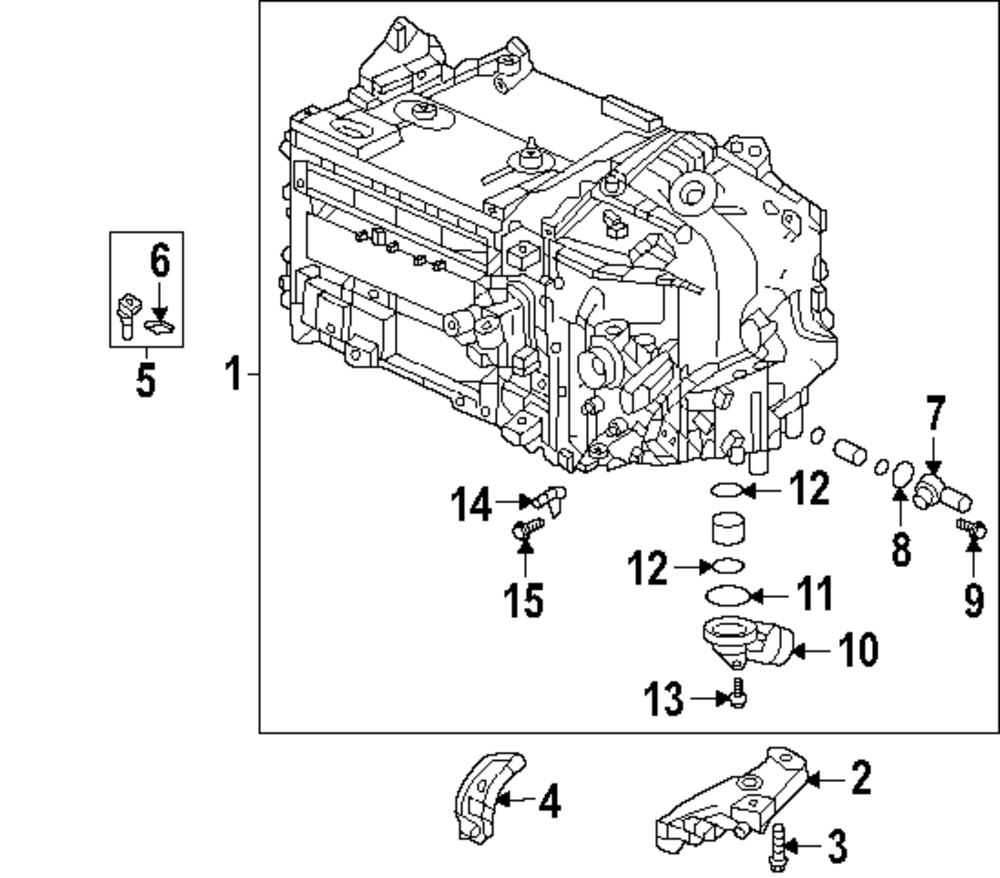 6
5
1
7
14
12
8
9
15
12
11
10
13
4
2
3