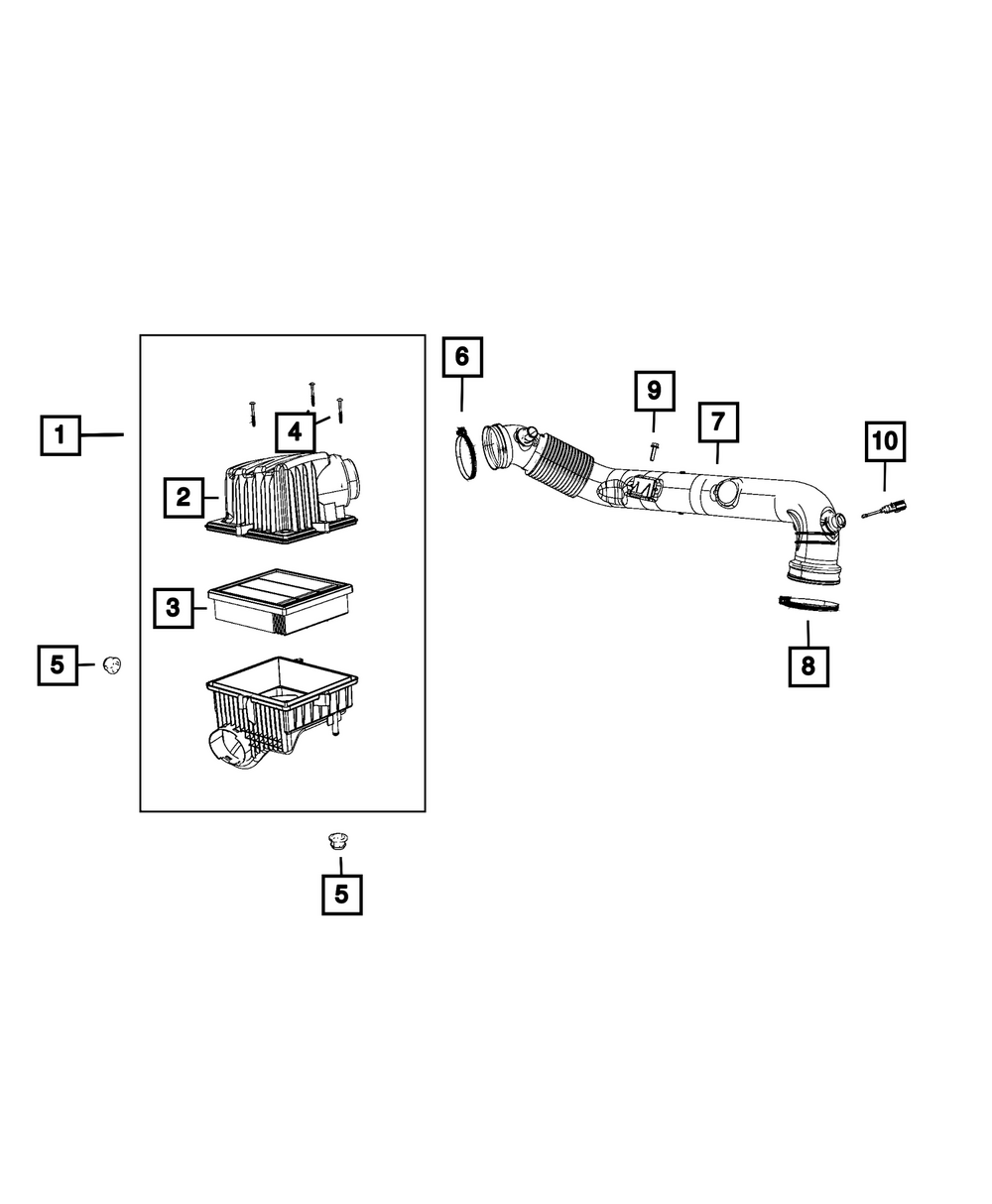 1
4
2
3
5
5
6
9
7
10
8