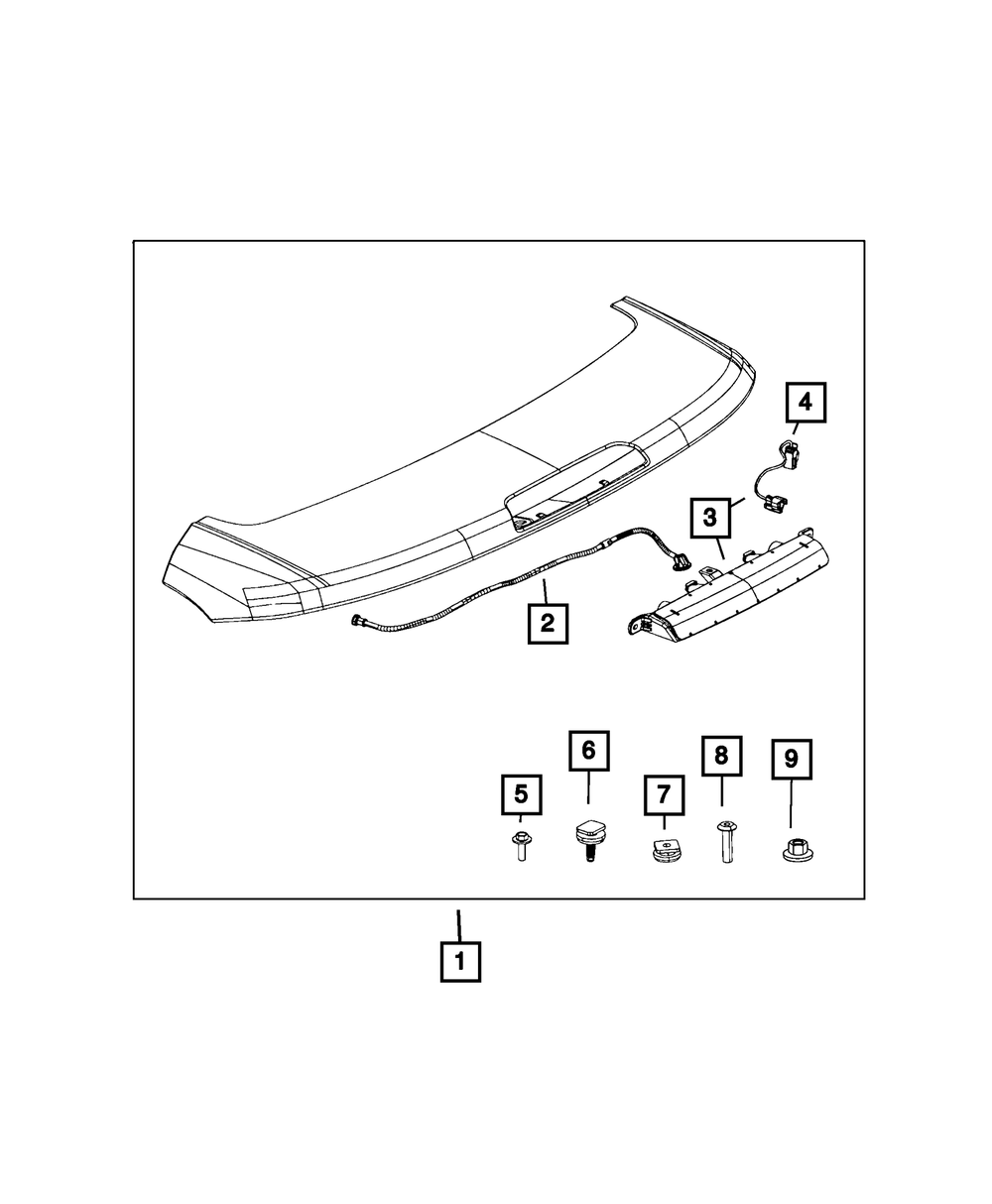 4
3
2
6
8
9
5
7
1