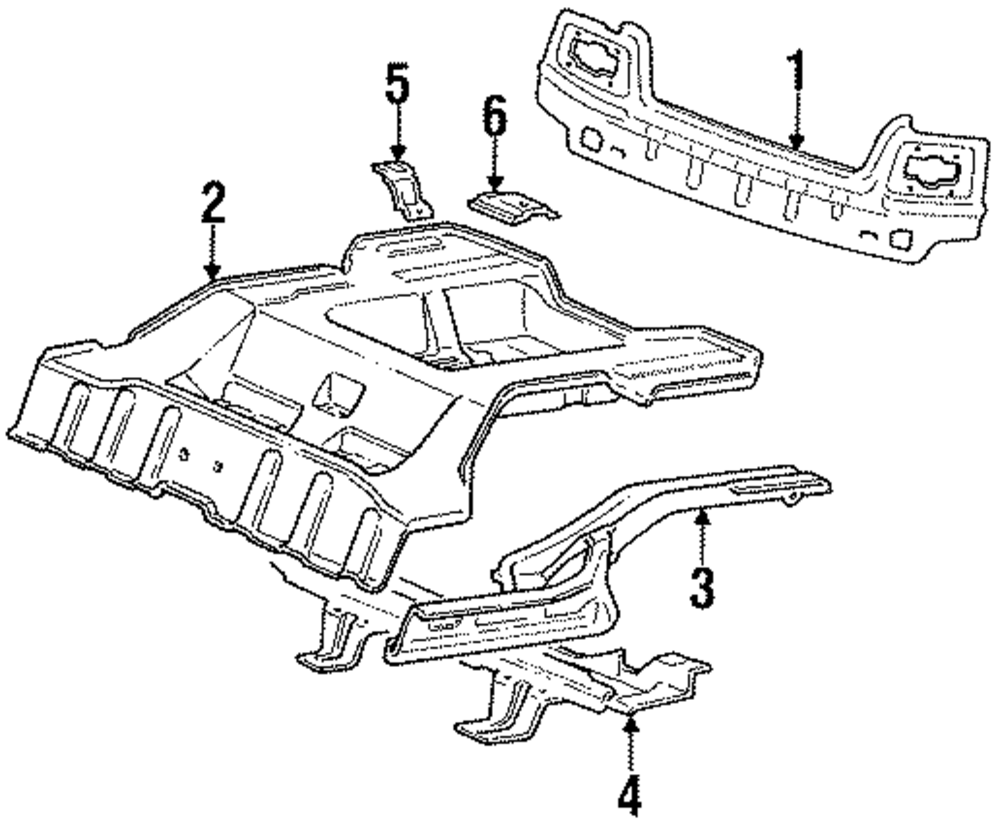 5
6
1
2
3
4