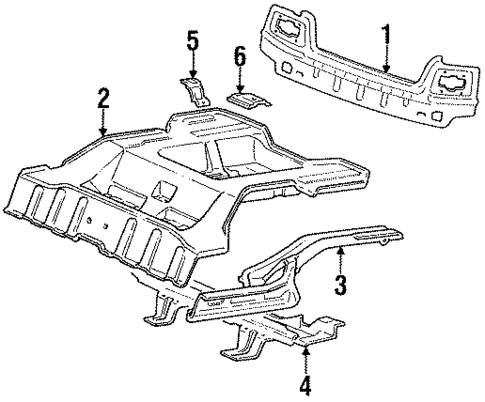 5
6
1
2
3
4