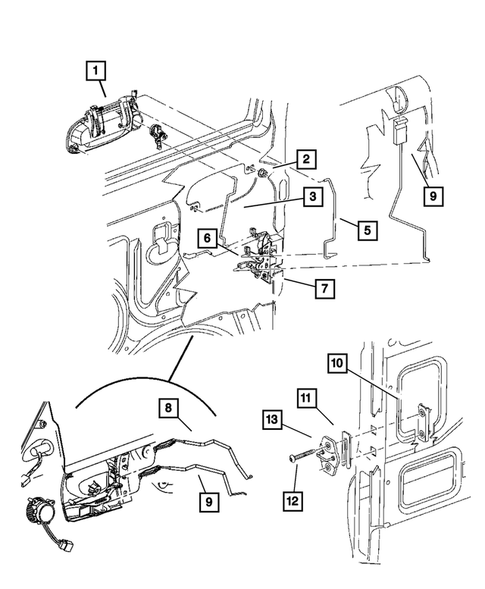 1
2
3
9
5
6
7
10
8
11
13
9
12