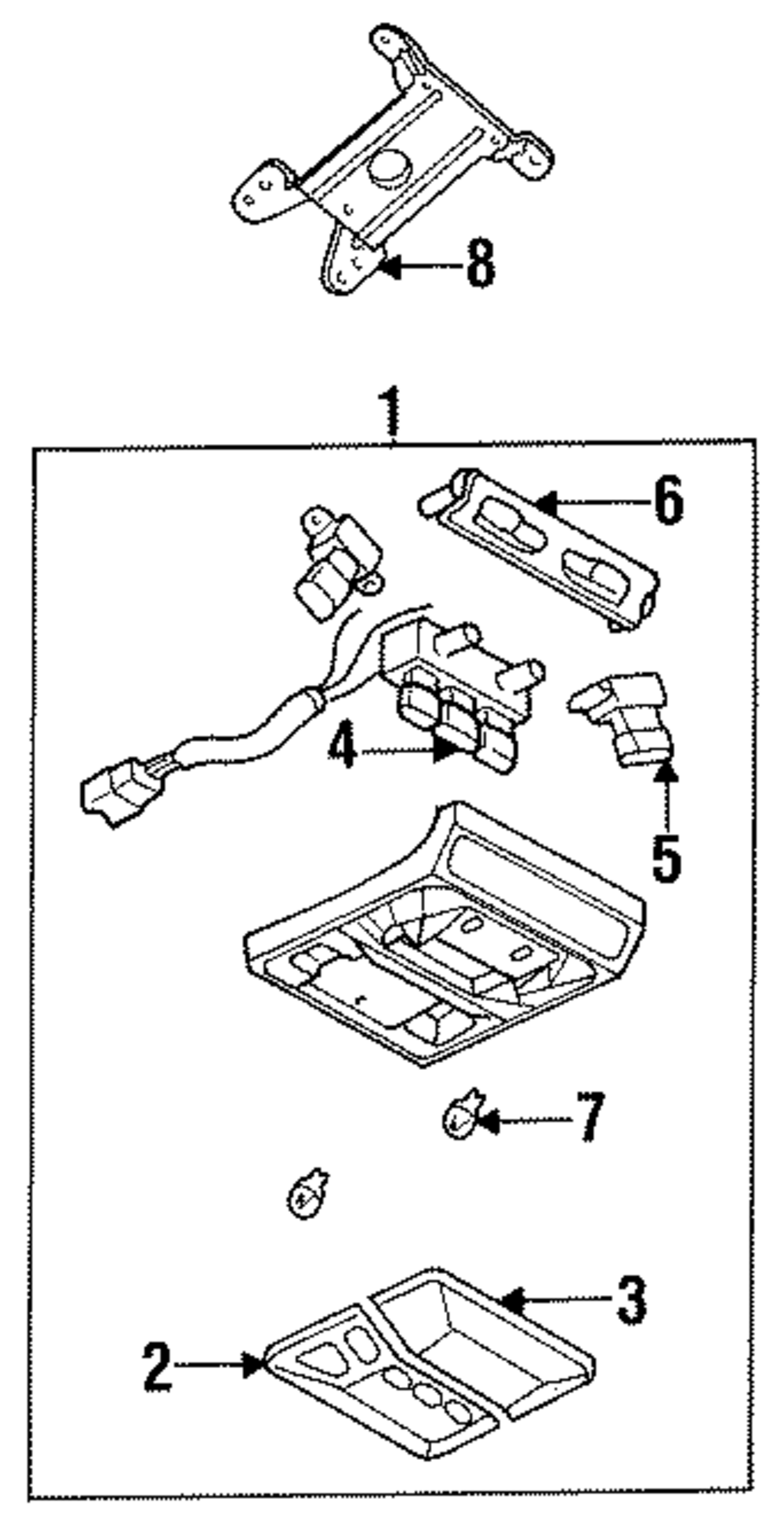 8
1
6
4
5
7
3
2