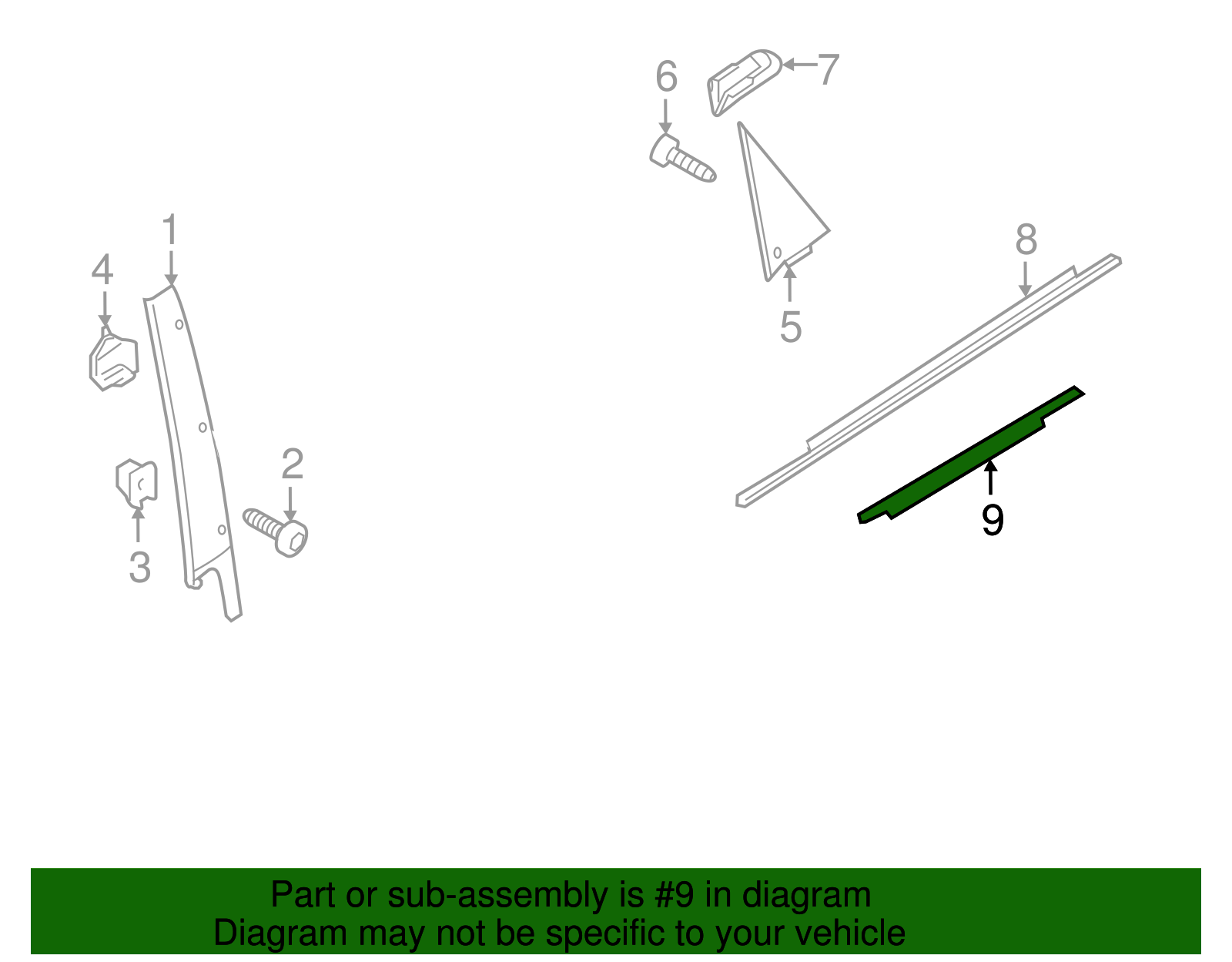 6
7
1
4
8
5
2
3
9

Part or sub-assembly is #9 in diagram
Diagram may not be specific to your vehicle