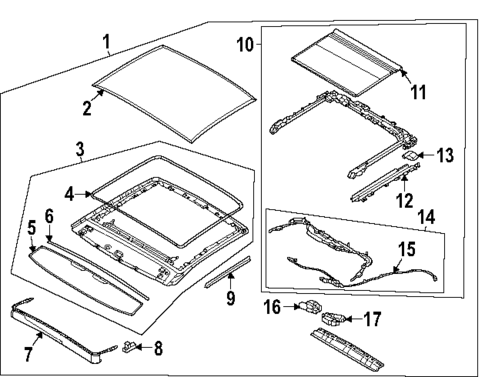 1
2
3
4
5
6
7
8
9
10
11
12
13
14
15
16
17