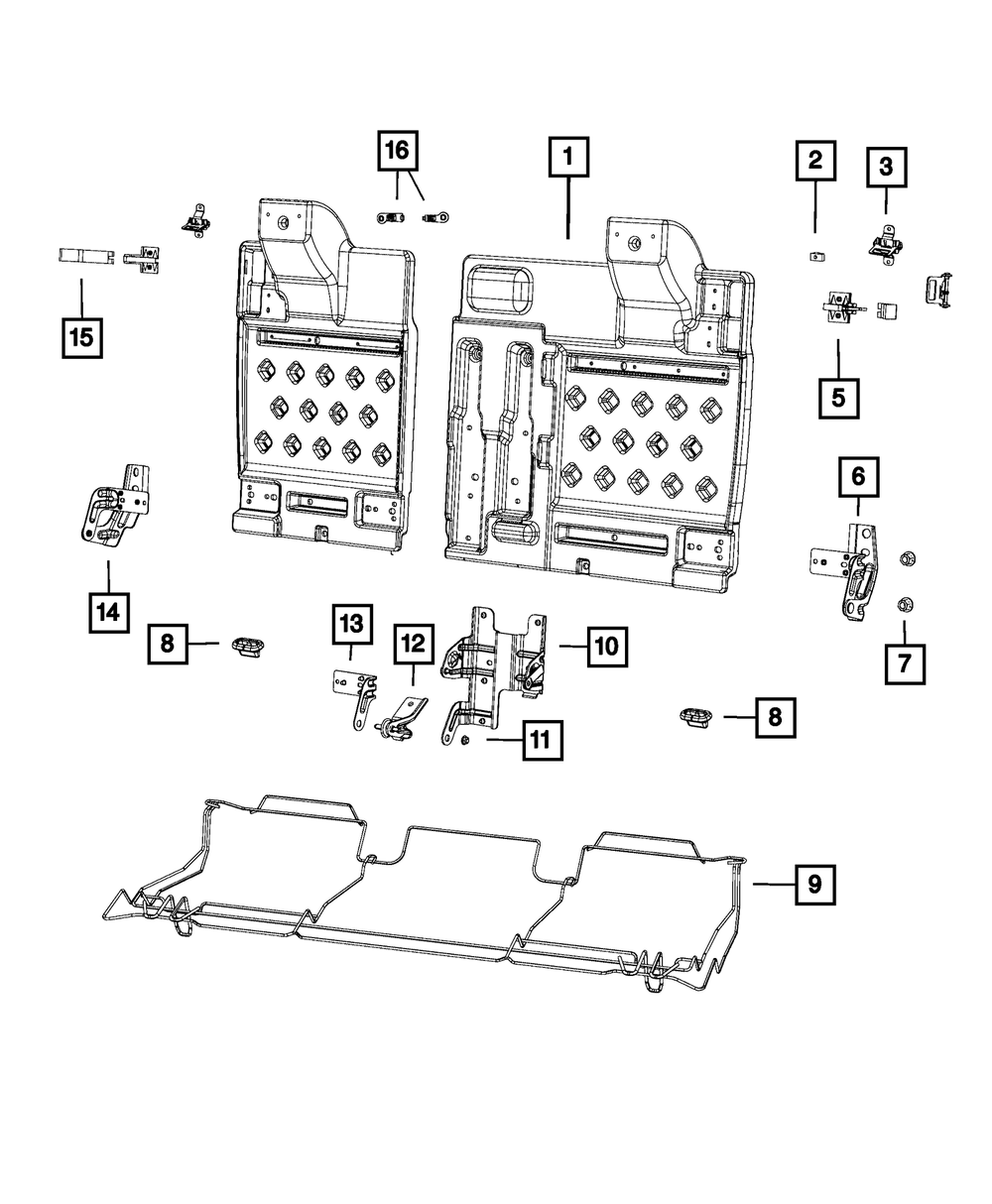 16
1
2
3
15
5
6
14
7
8
13
12
10
11
8
9