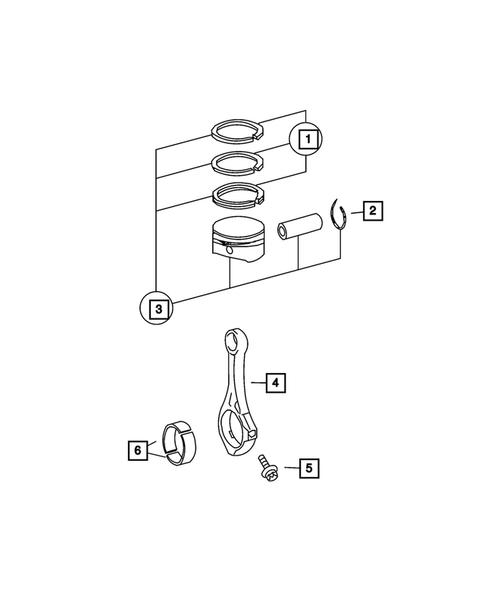 1
2
3
4
6
5