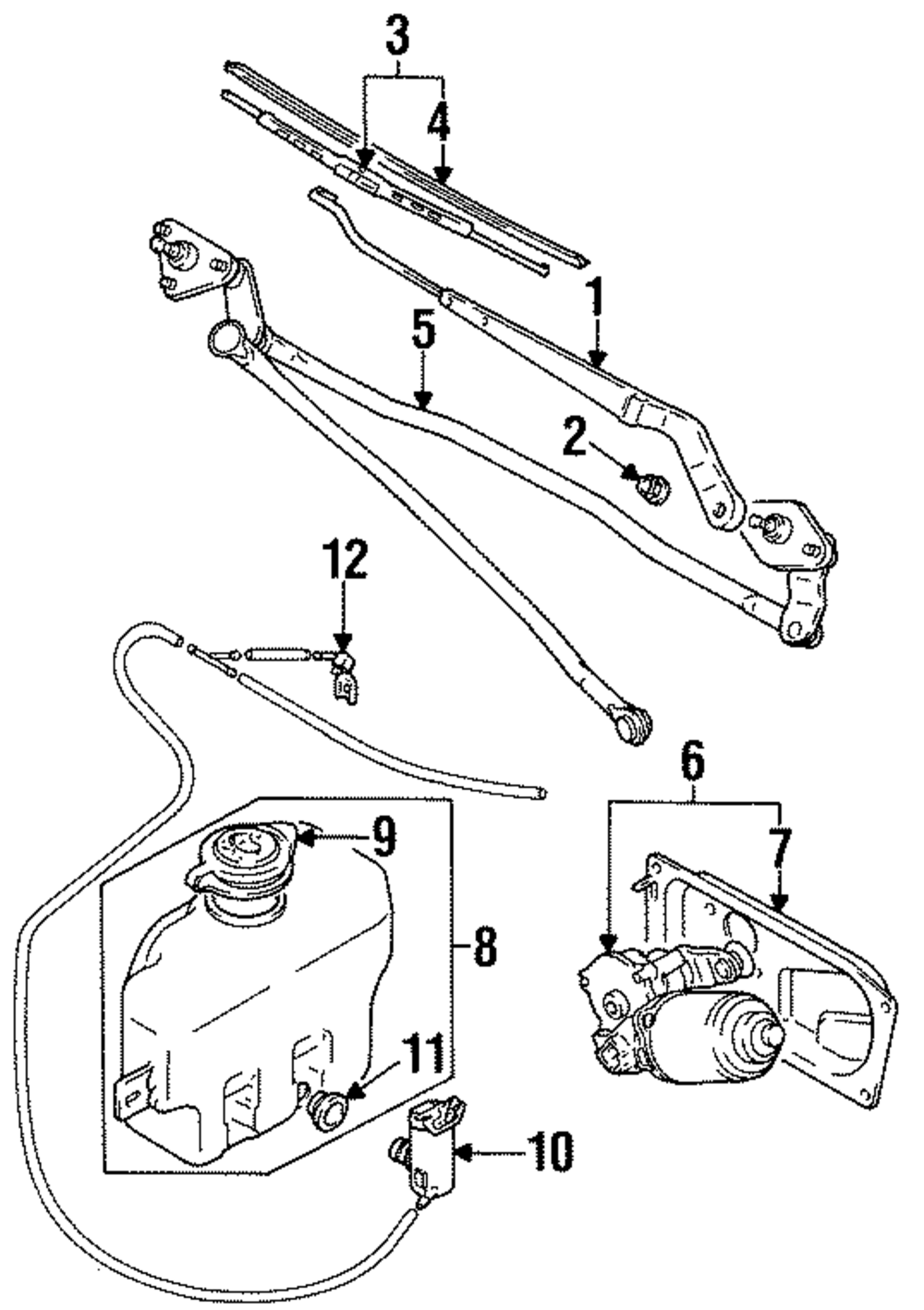 3
4
1
5
2
12
6
7
9
8
11
10