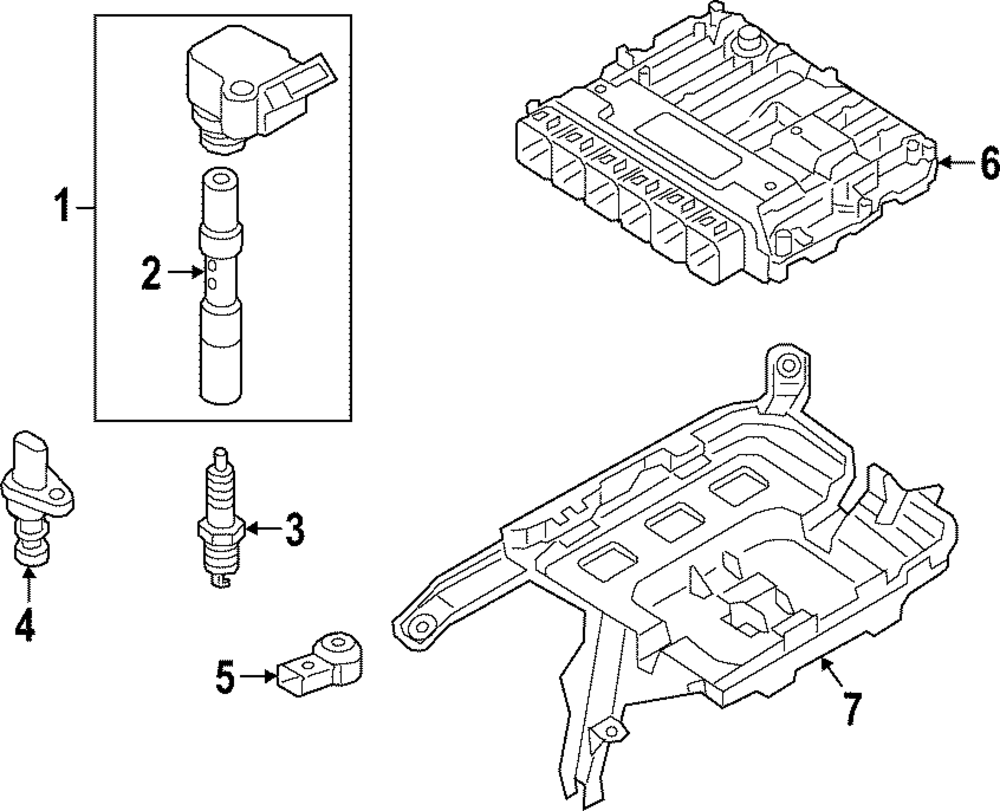 1
2
6
3
4
5
7