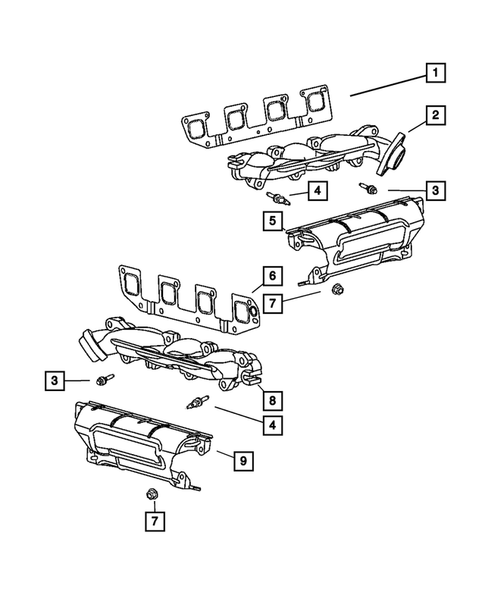 1
2
4
3
5
6
7
3
8
4
9
7