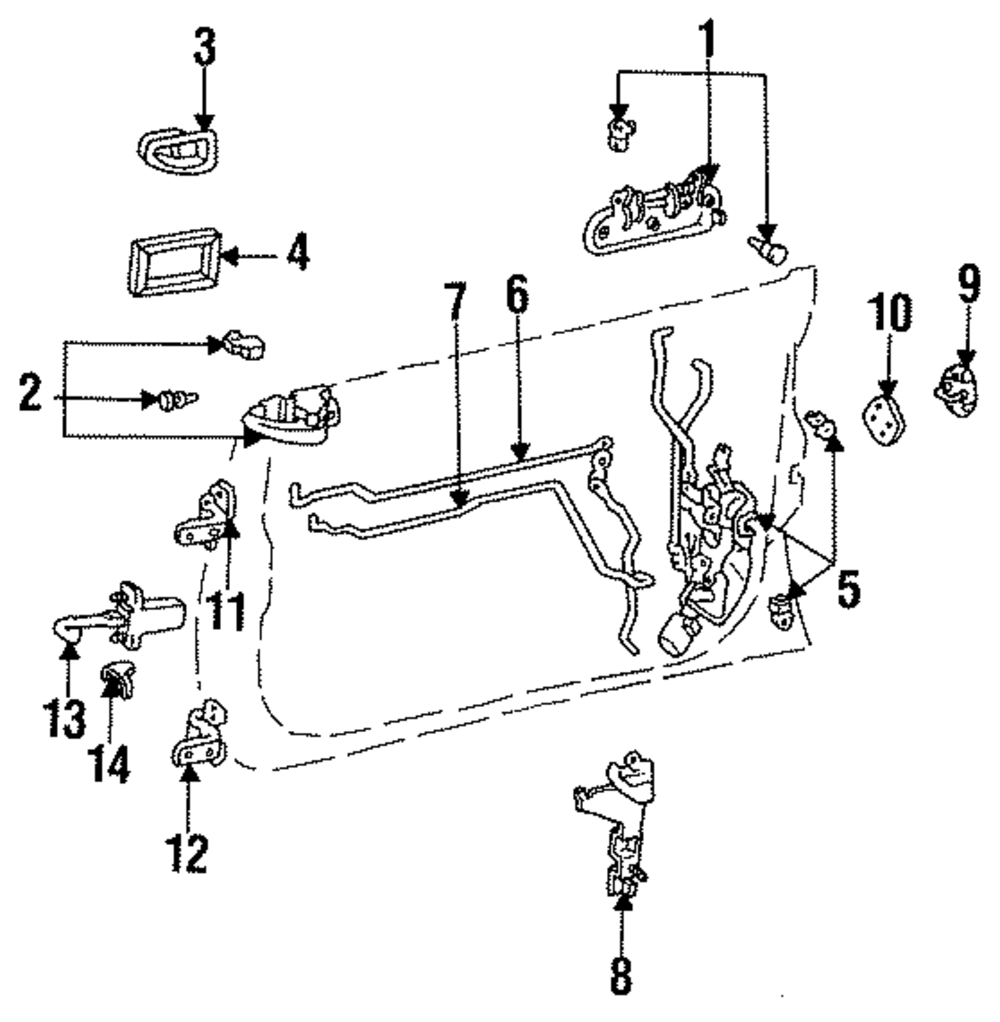 3
1
4
7
6
10
9
2
11
5
13
14
12
8