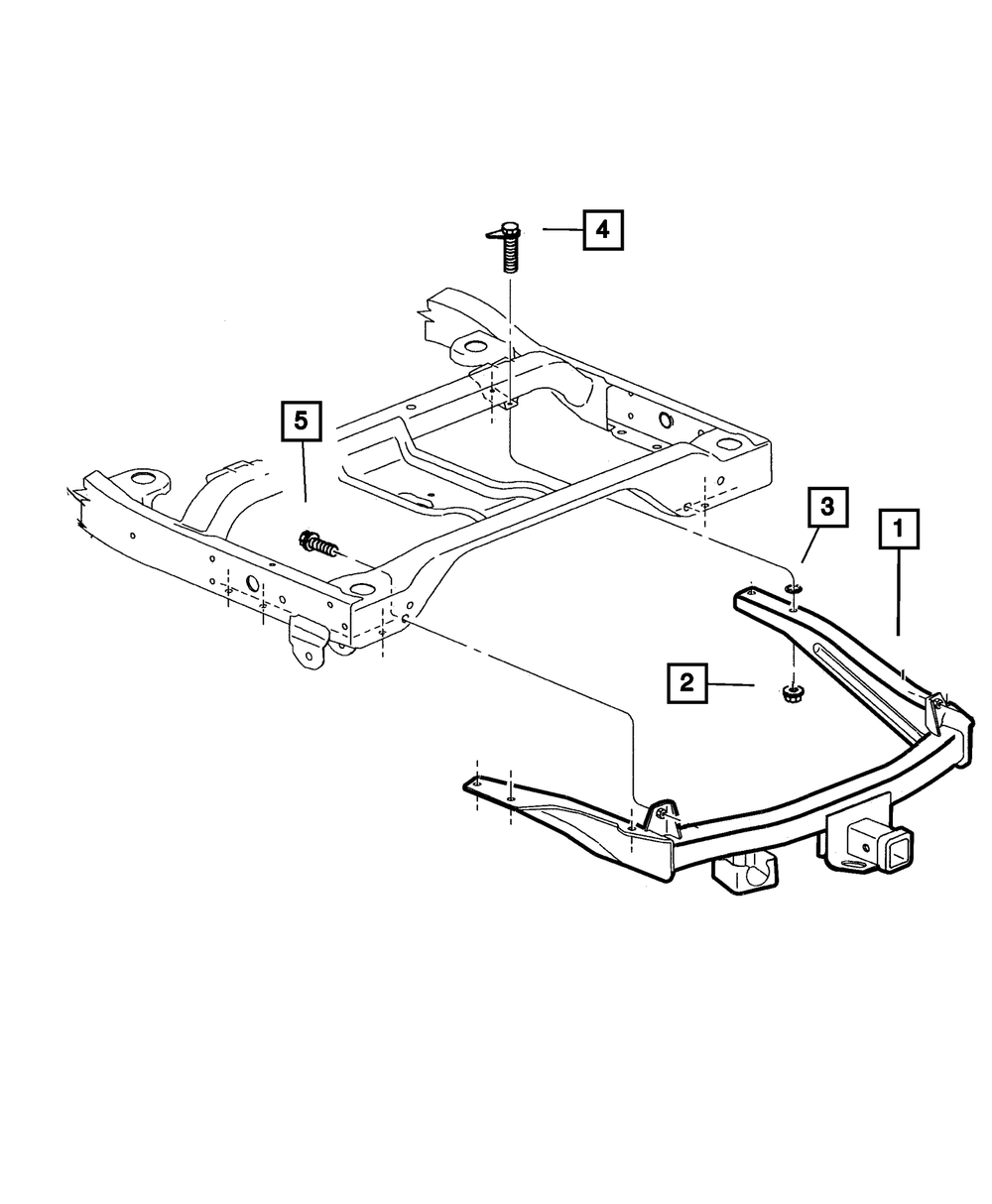 4

5

3

1

2