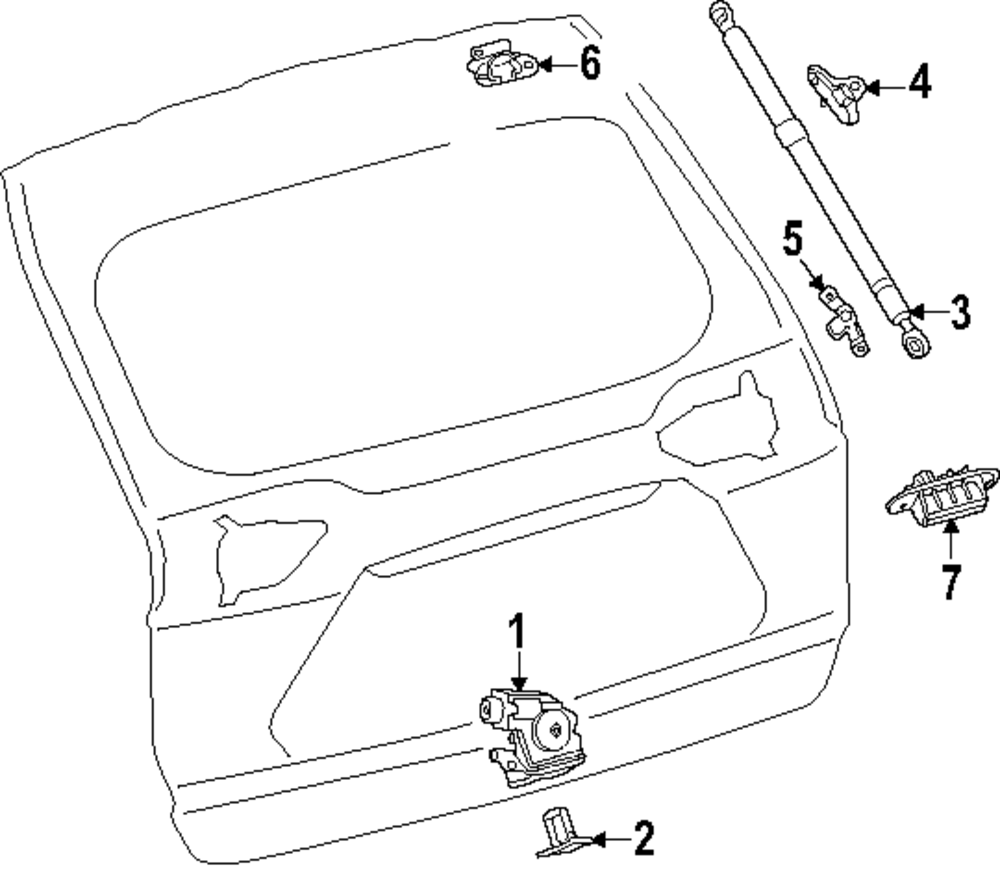 6
4
5
3
7
1
2