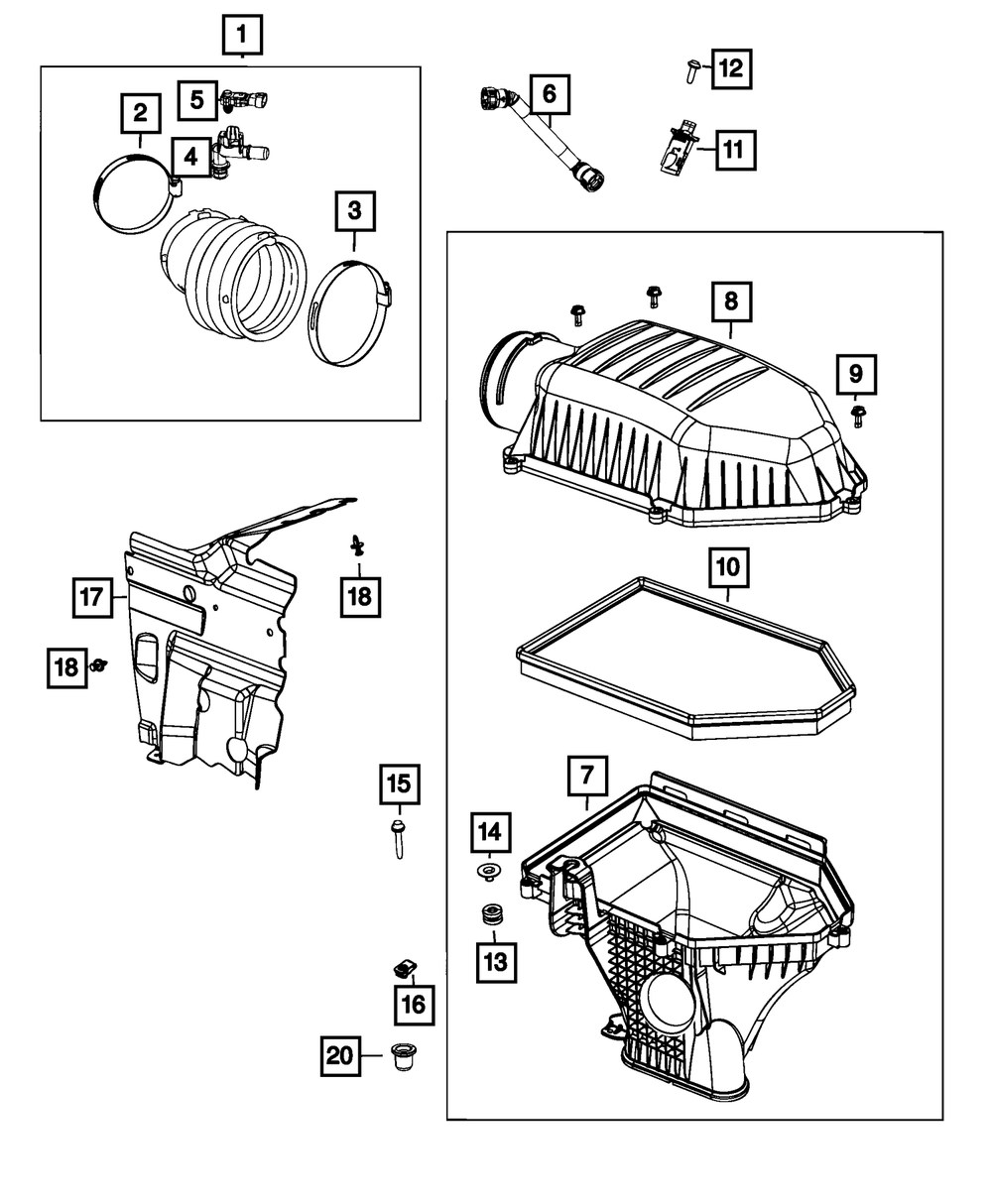 1
2
5
4
3
6
12
11
8
9
10
17
18
18
7
15
14
13
16
20