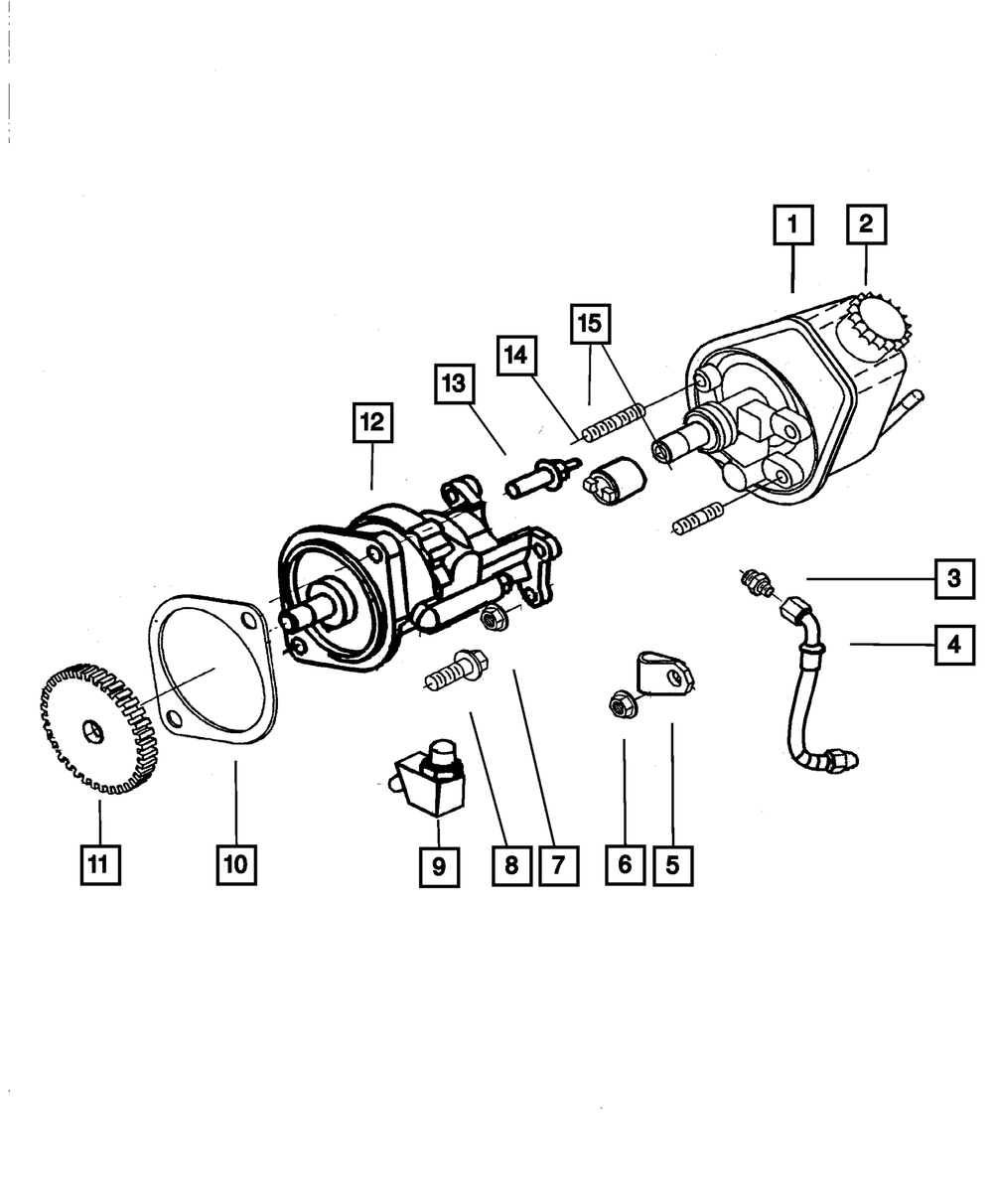 1
2
15
14
13
12
3
4
11
10
9
8
7
6
5