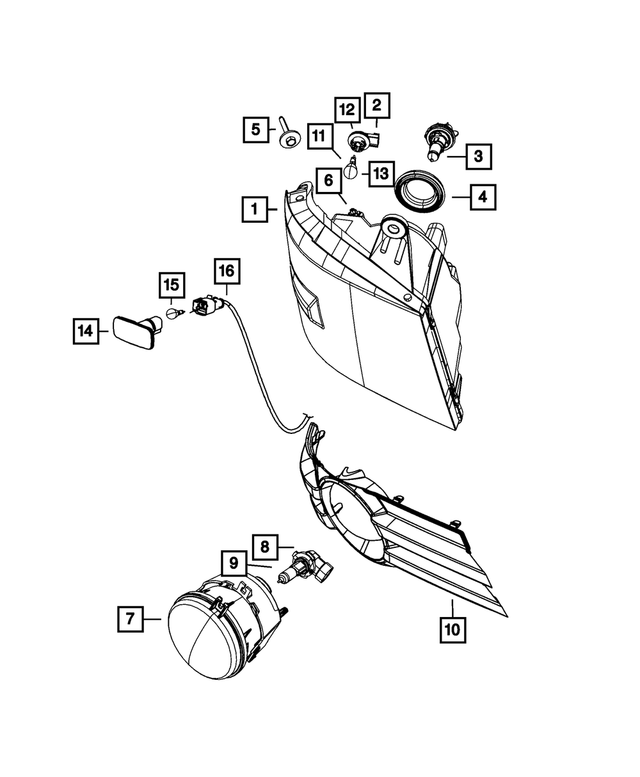 5
12
2
11
3
6
13
4
1
16
15
14
8
9
7
10