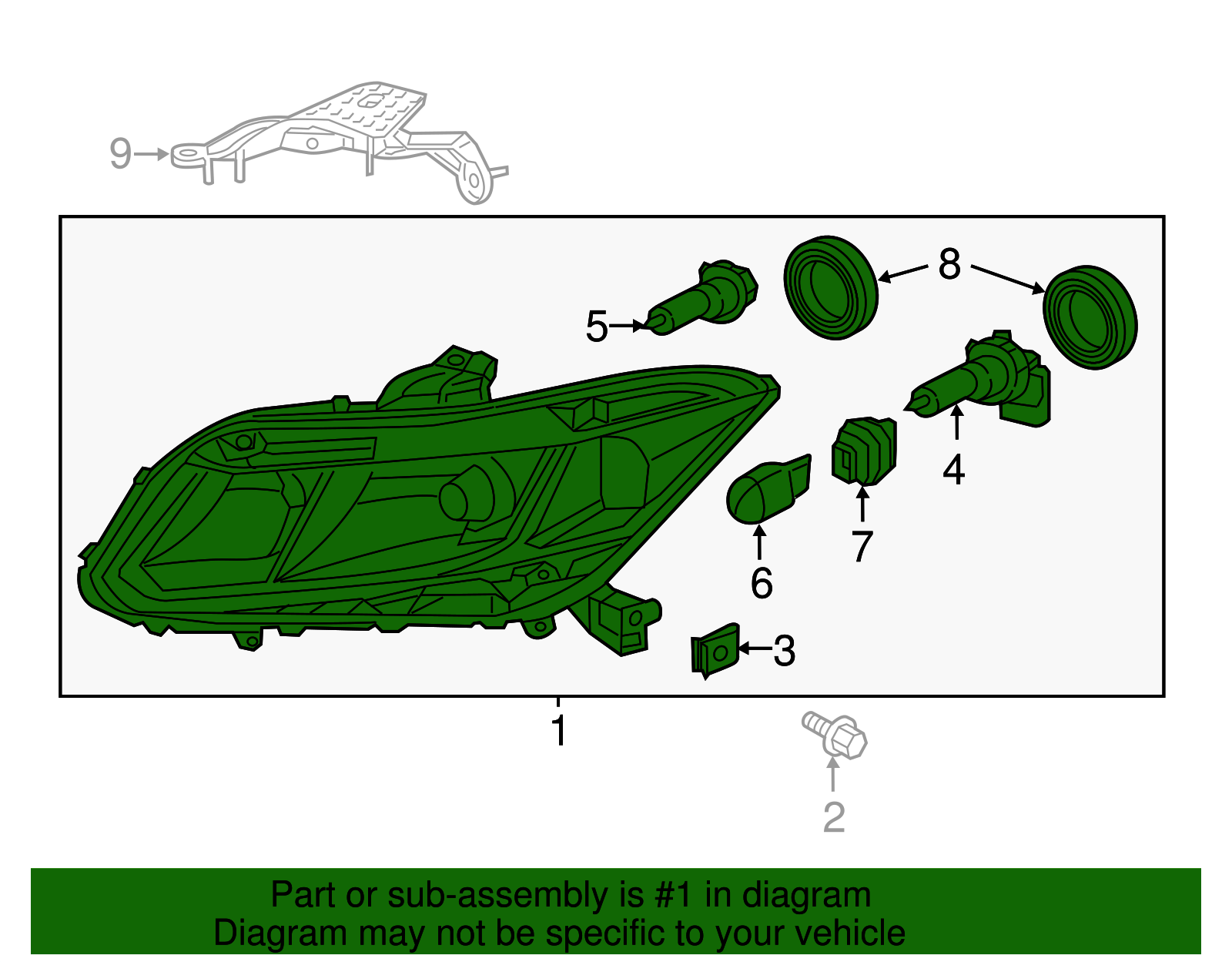 9
8
5
4
7
6
3
1
2

Part or sub-assembly is #1 in diagram
Diagram may not be specific to your vehicle