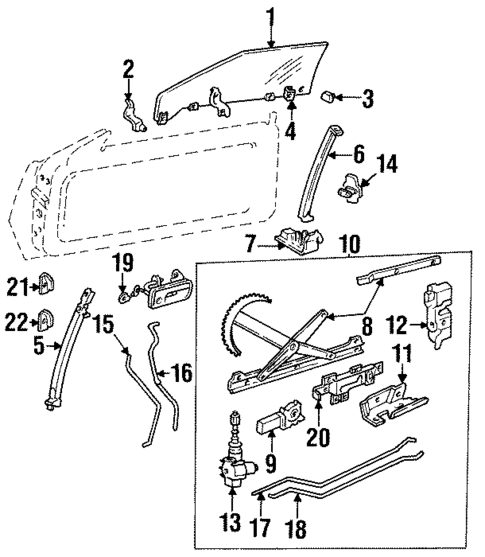 1
2
3
4
6
14
7
10
19
21
22
5
15
16
8
12
11
20
9
13
17
18