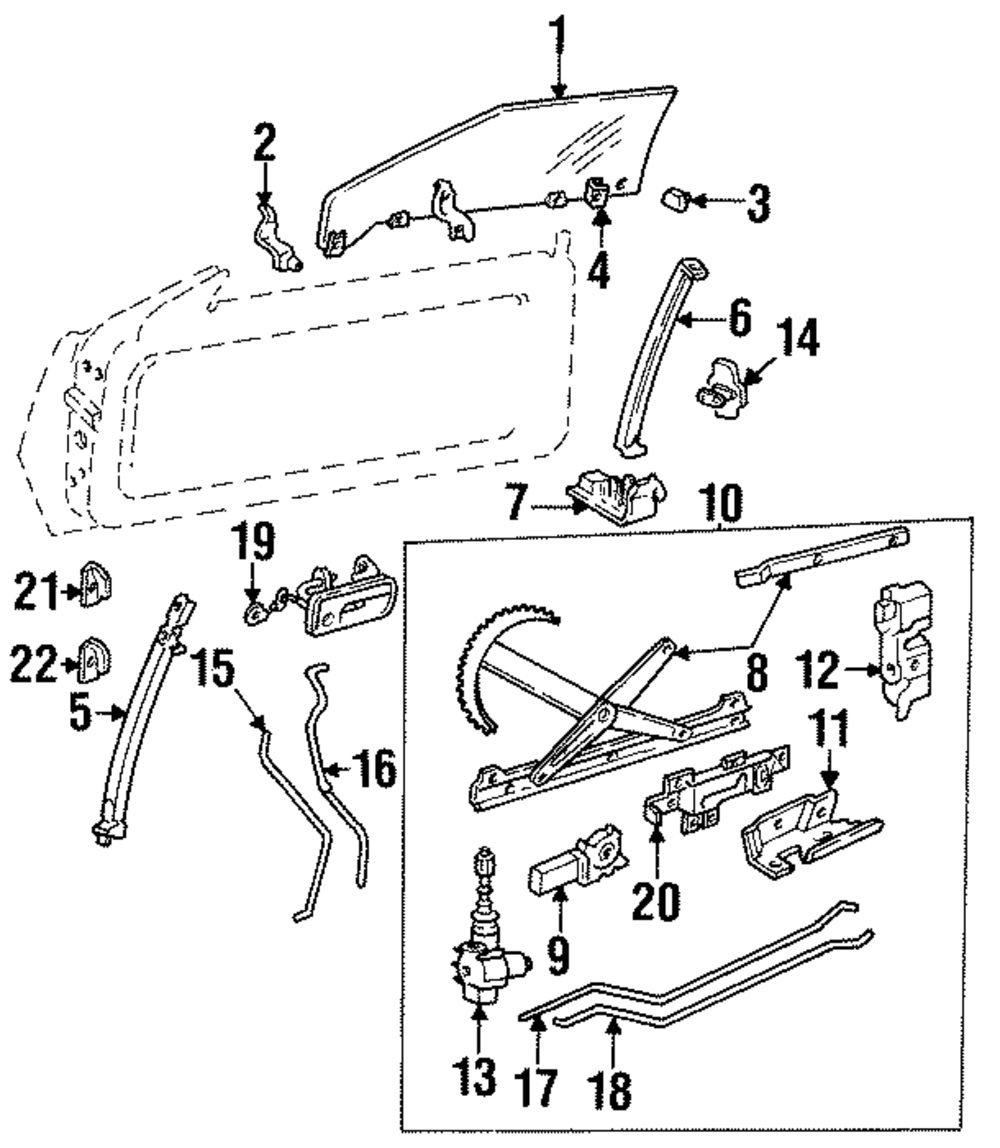 1
2
3
4
6
14
7
10
19
21
22
5
15
16
8
12
11
20
9
13
17
18