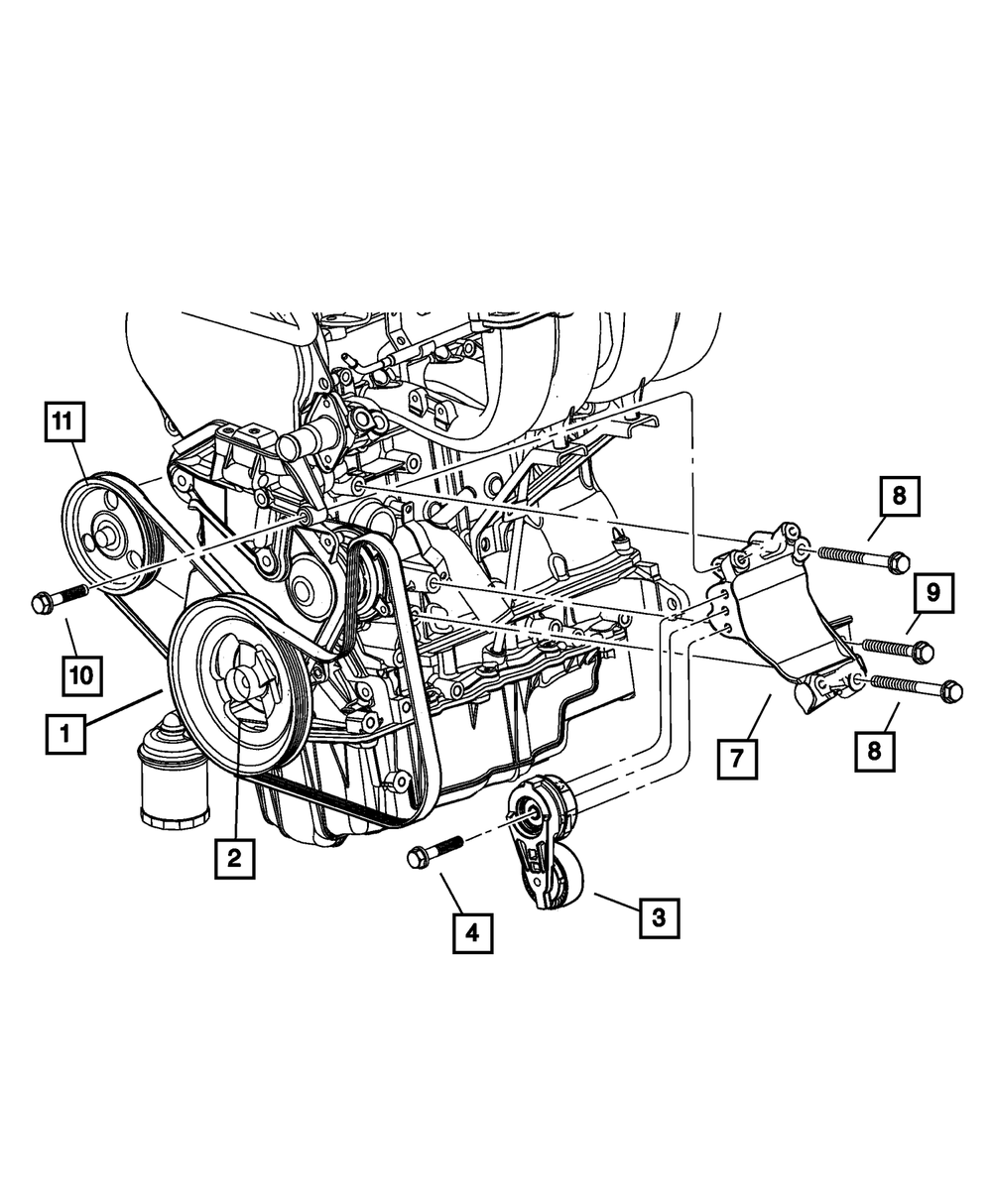 11
8
9
10
1
7
8
2
4
3