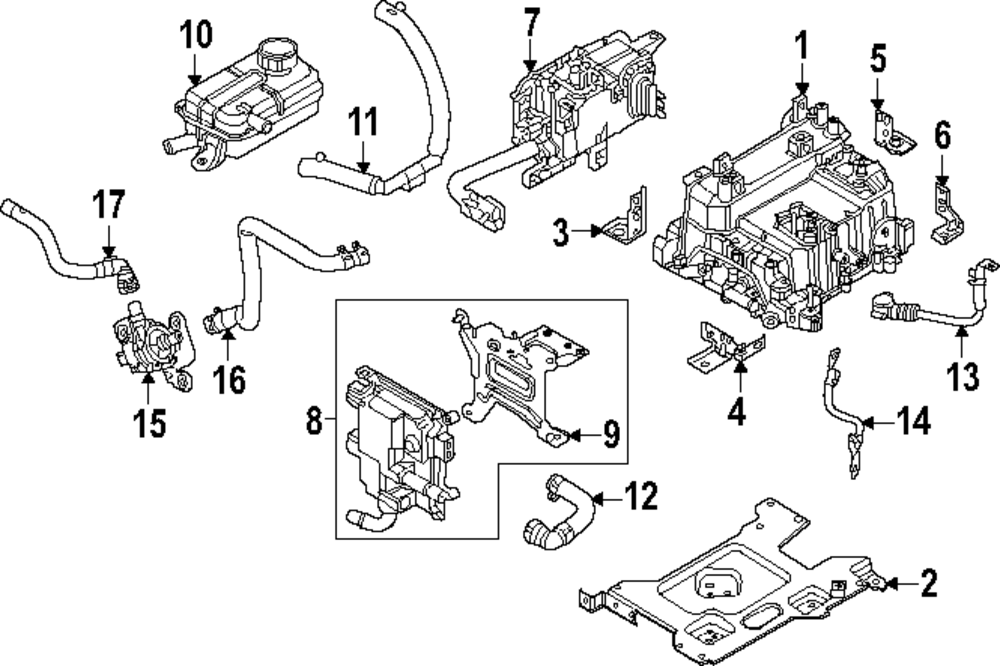 10
7
1
5
11
6
17
3
13
16
15
8
9
4
14
12
2