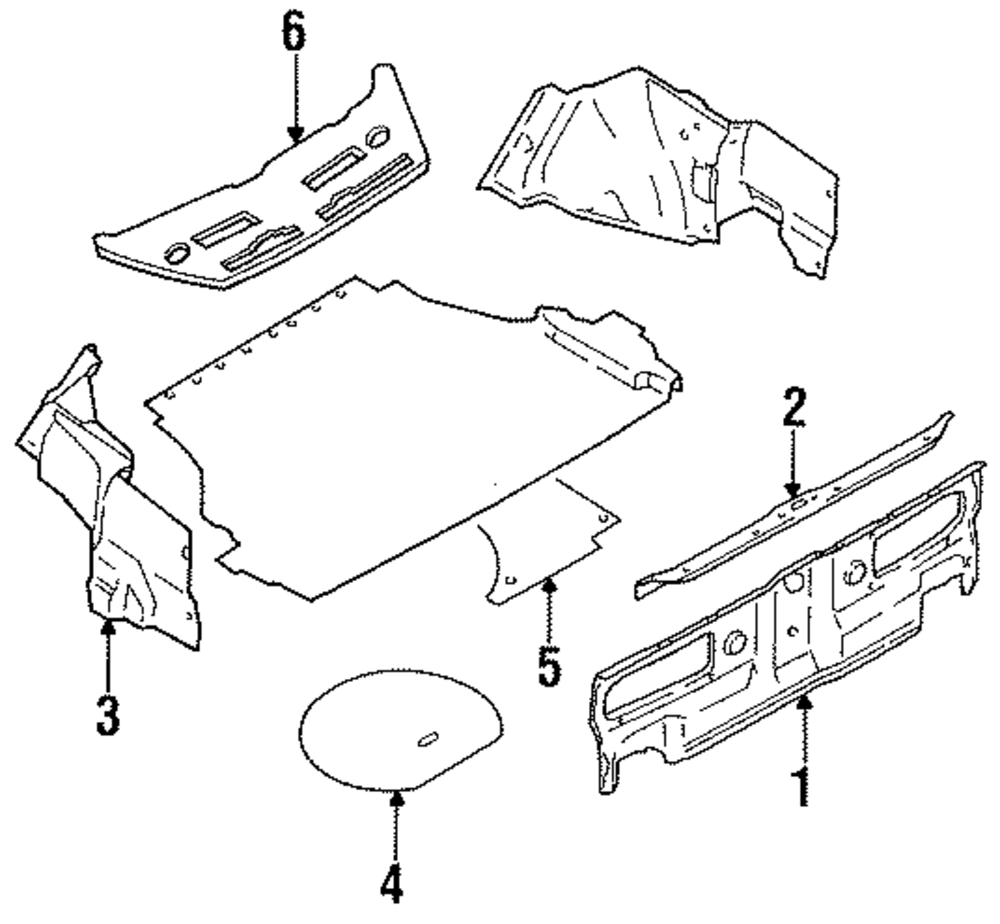 6
2
3
5
4
1