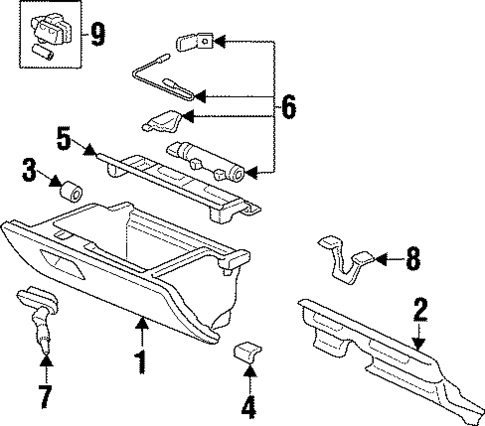 9
6
5
3
8
2
1
7
4