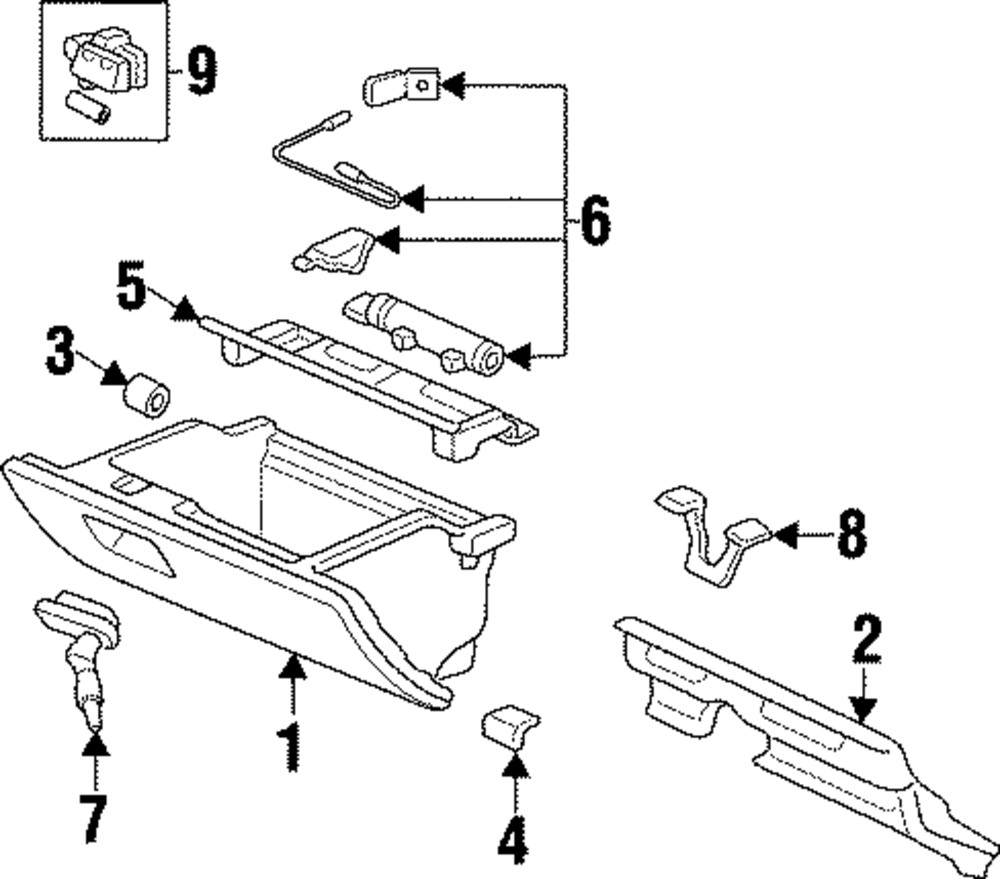 9
6
5
3
8
2
1
7
4