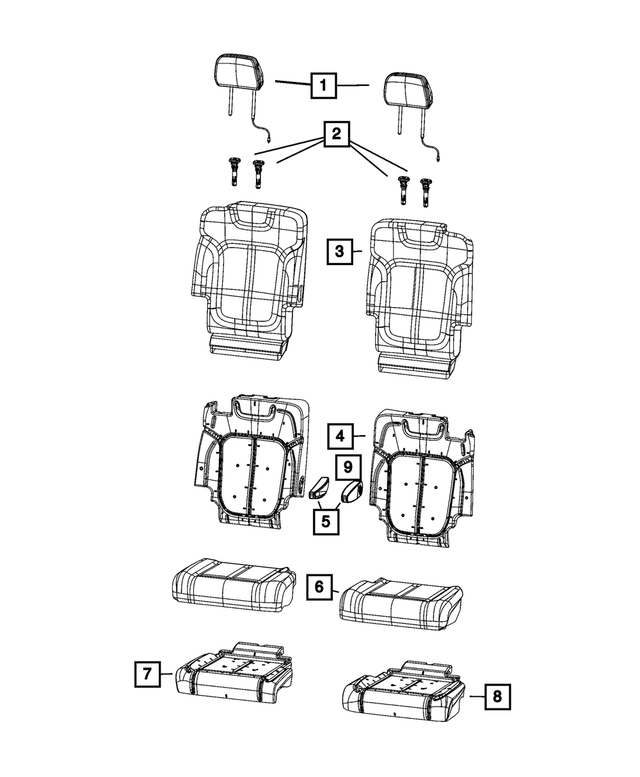 1
2
3
4
9
5
6
7
8