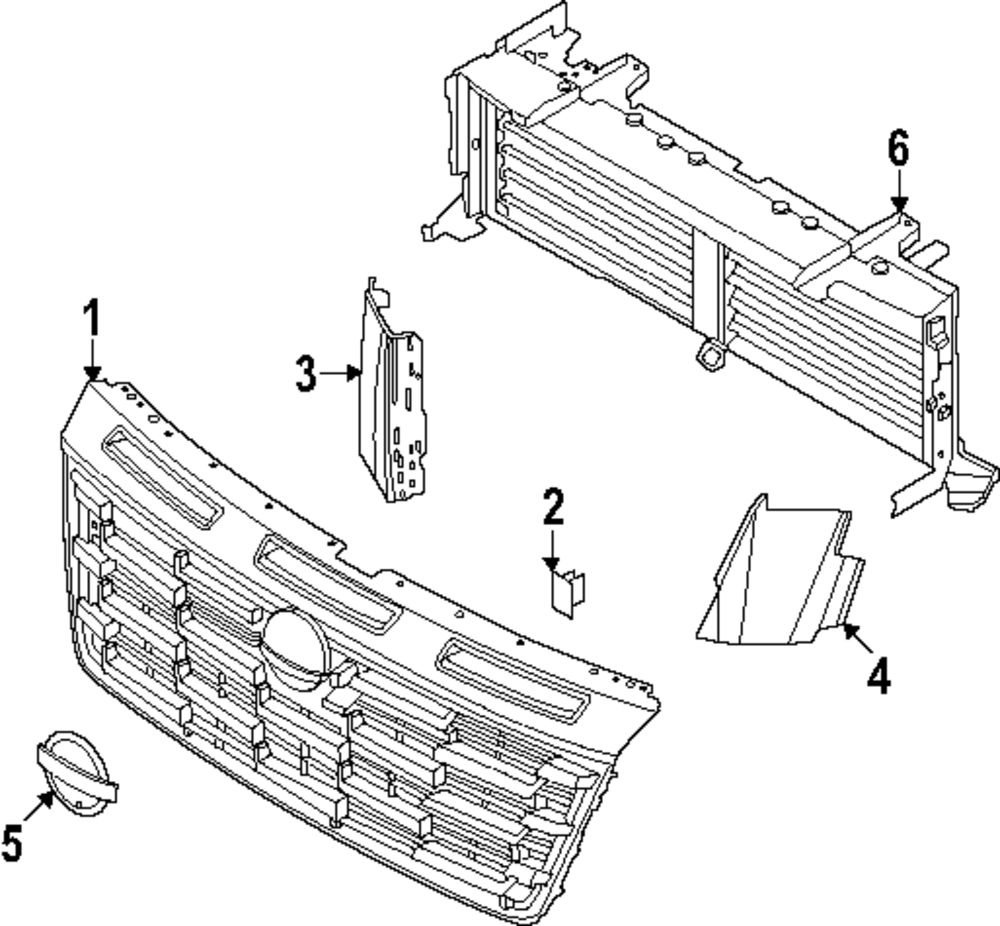 6
1
3
2
4
5