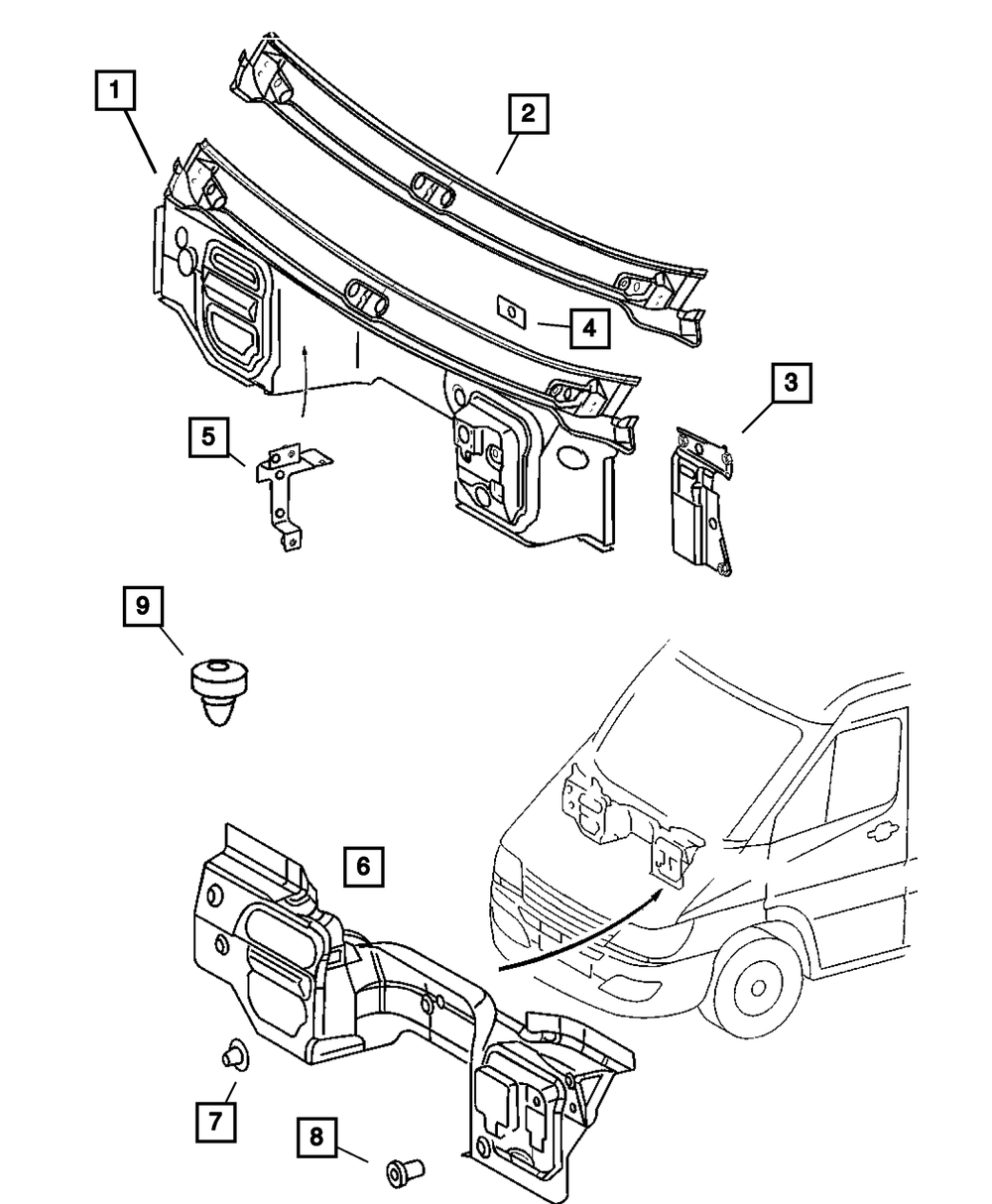 1
2
4
3
5
9
6
7
8