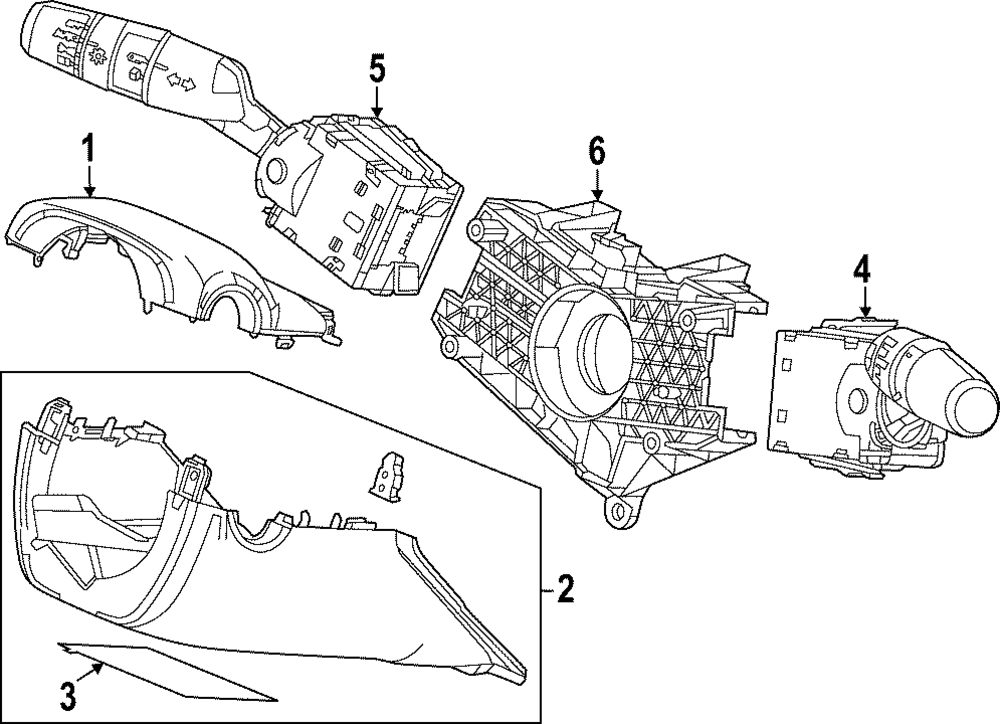 5
1
6
4
2
3