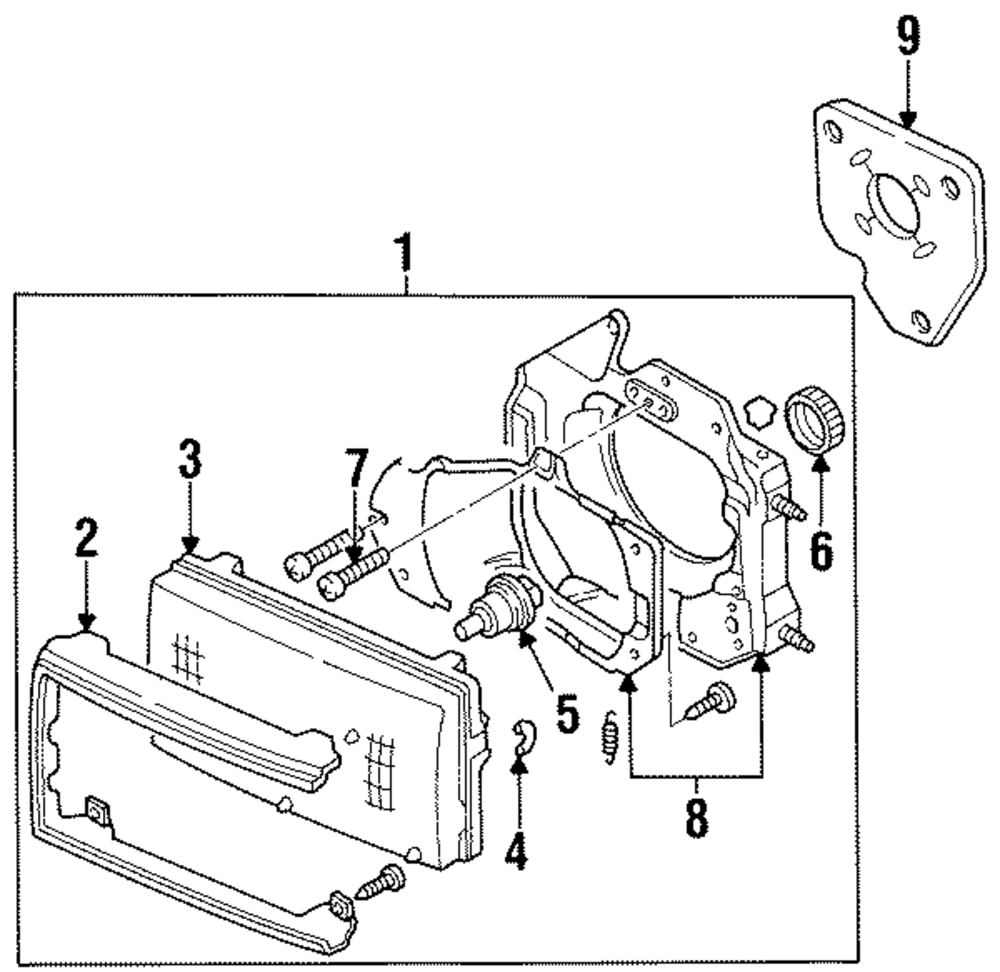 9
1
3
7
2
6
5
4
8