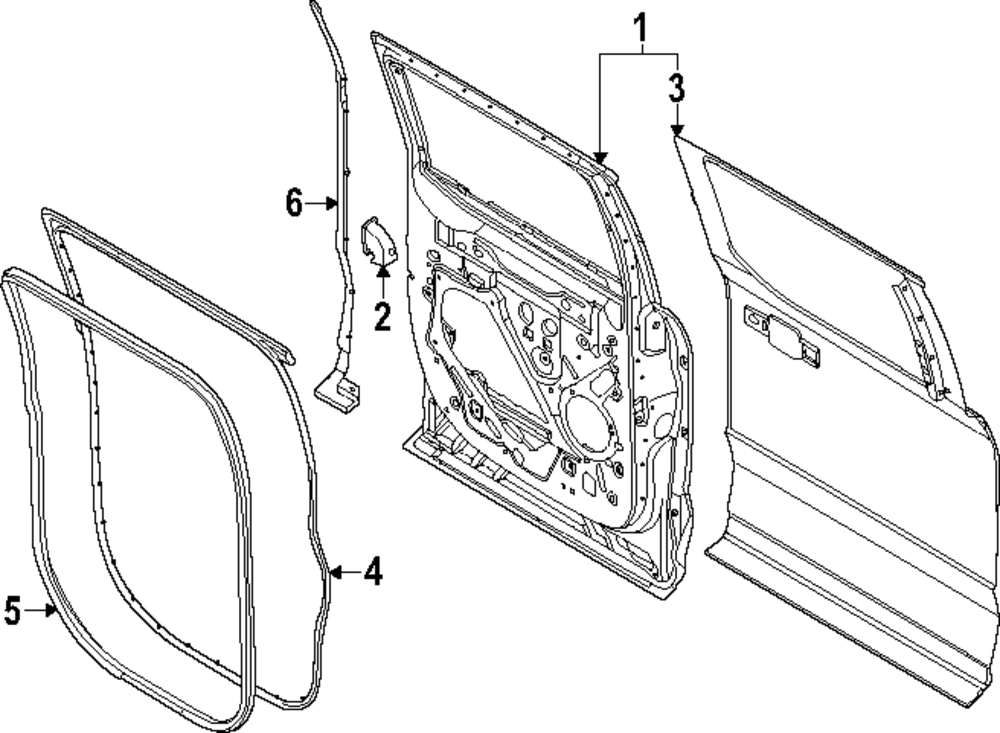 1
3
6
2
4
5