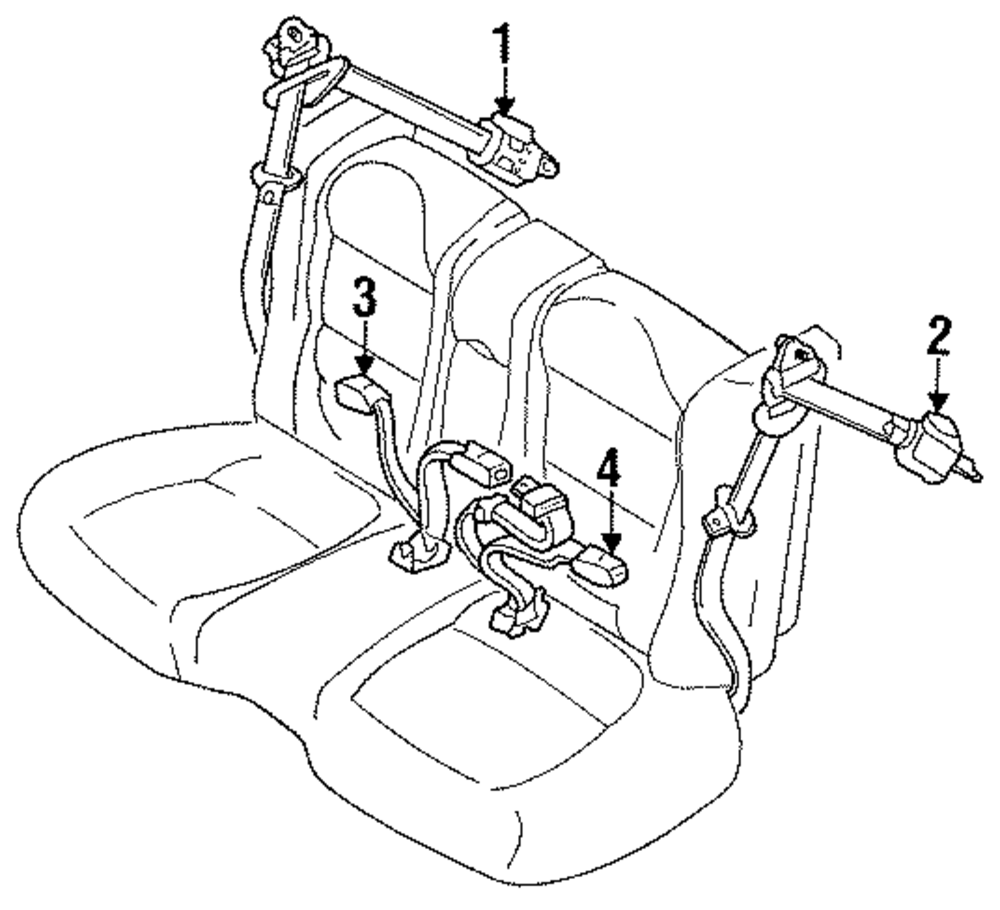 1
3
2
4