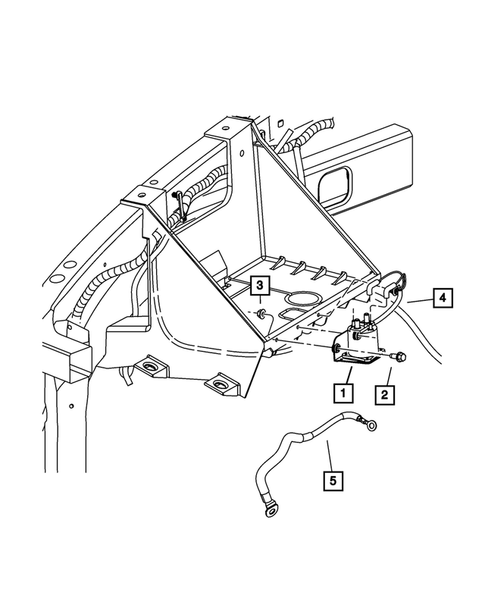 3

4

1

2

5