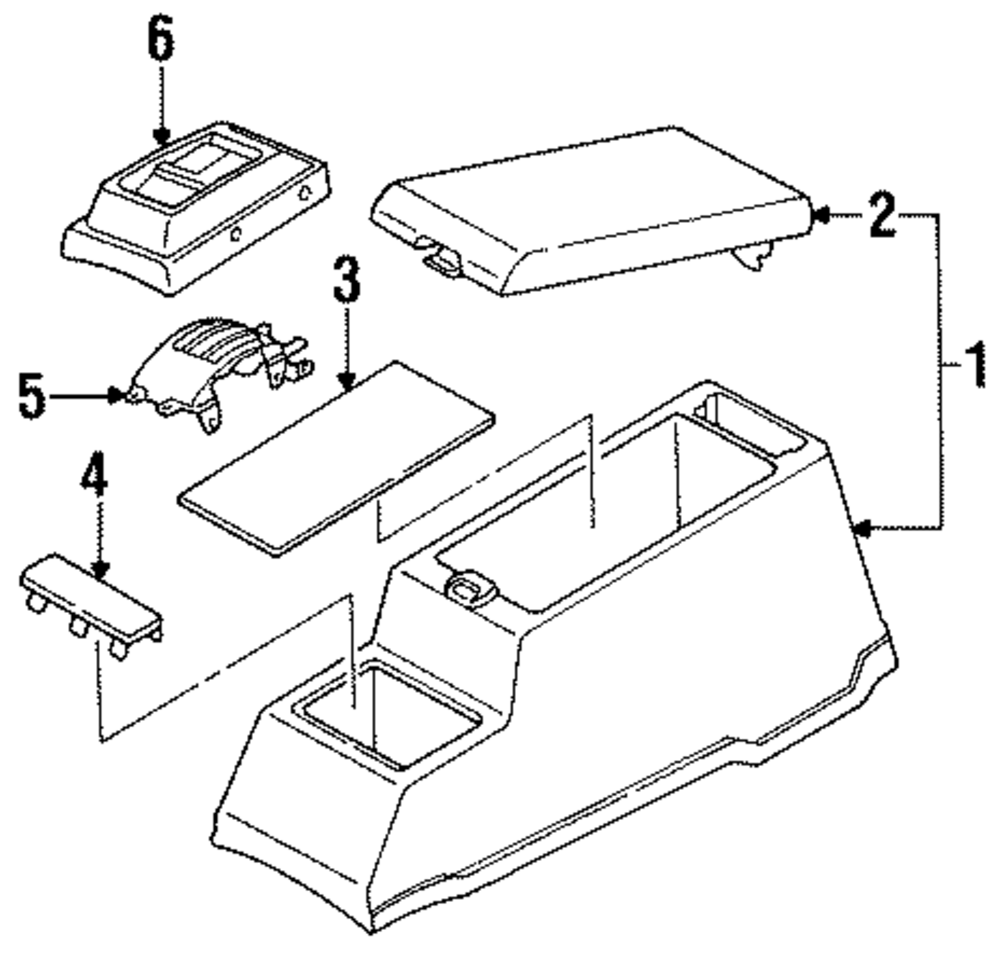 6
2
3
1
5
4