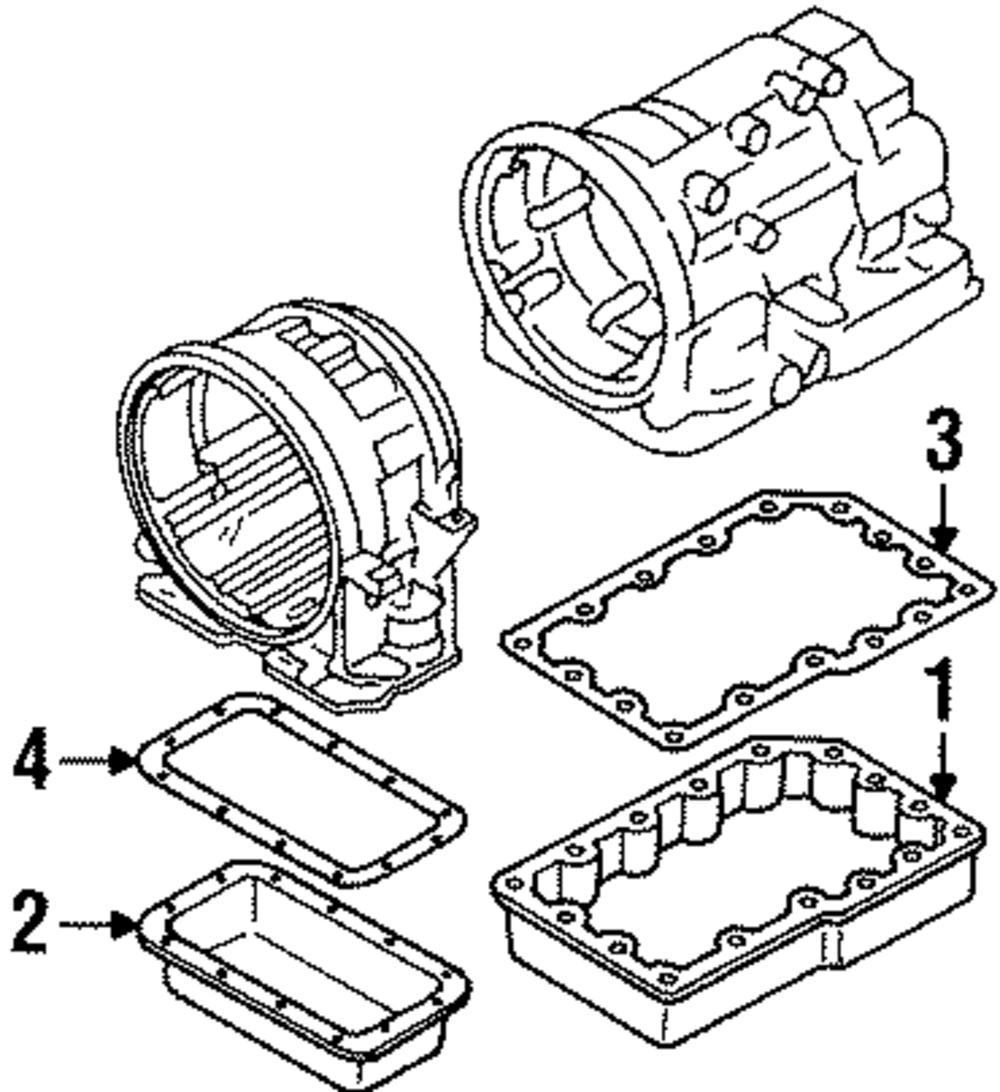 3
1
4
2