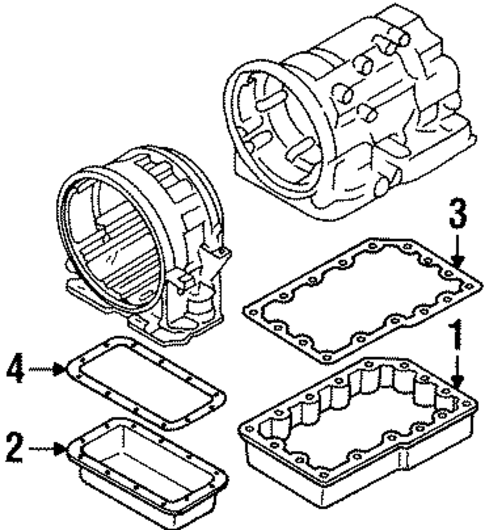 3
1
4
2