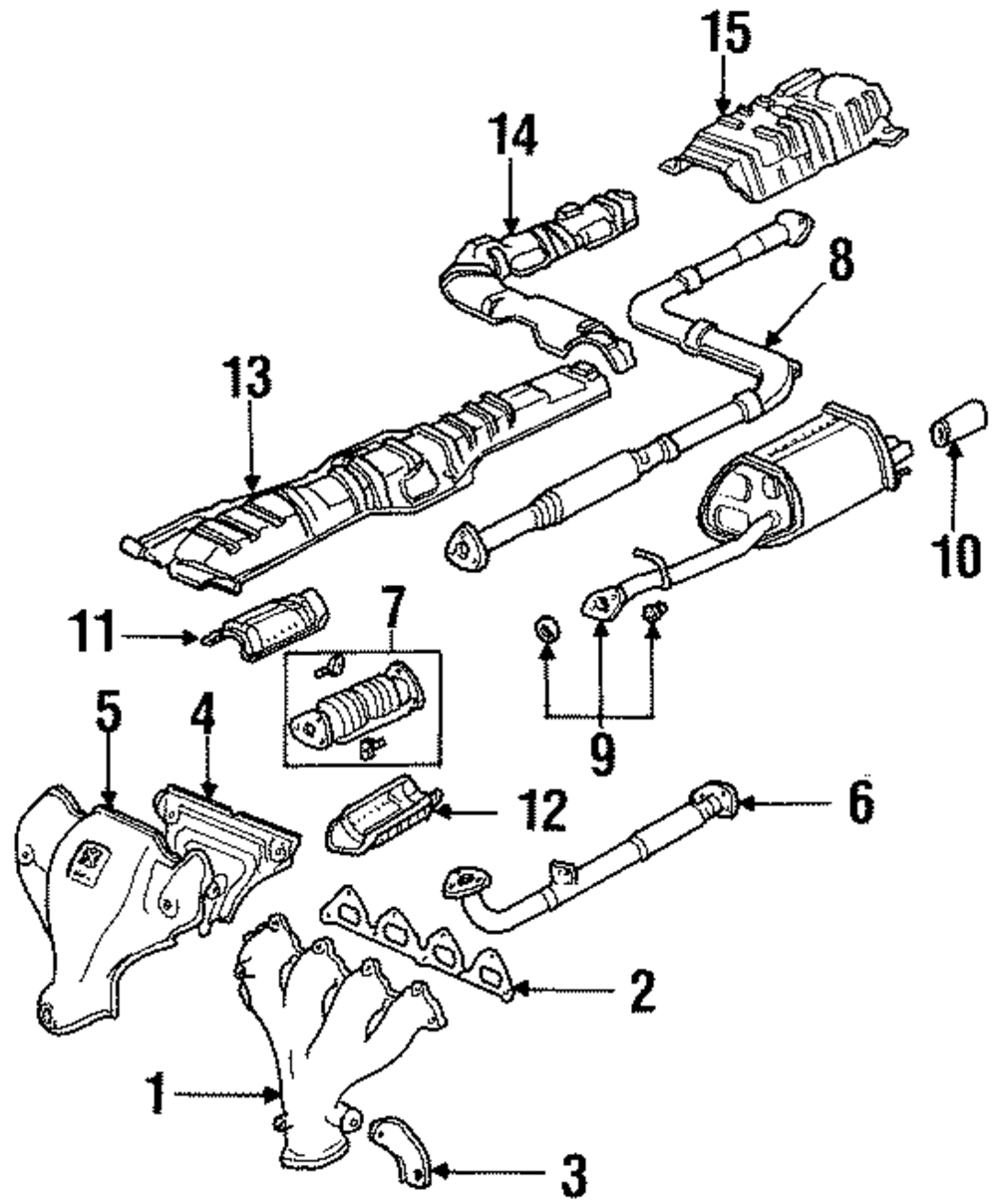 15
14
8
13
10
11
7
9
5
4
12
6
2
1
3